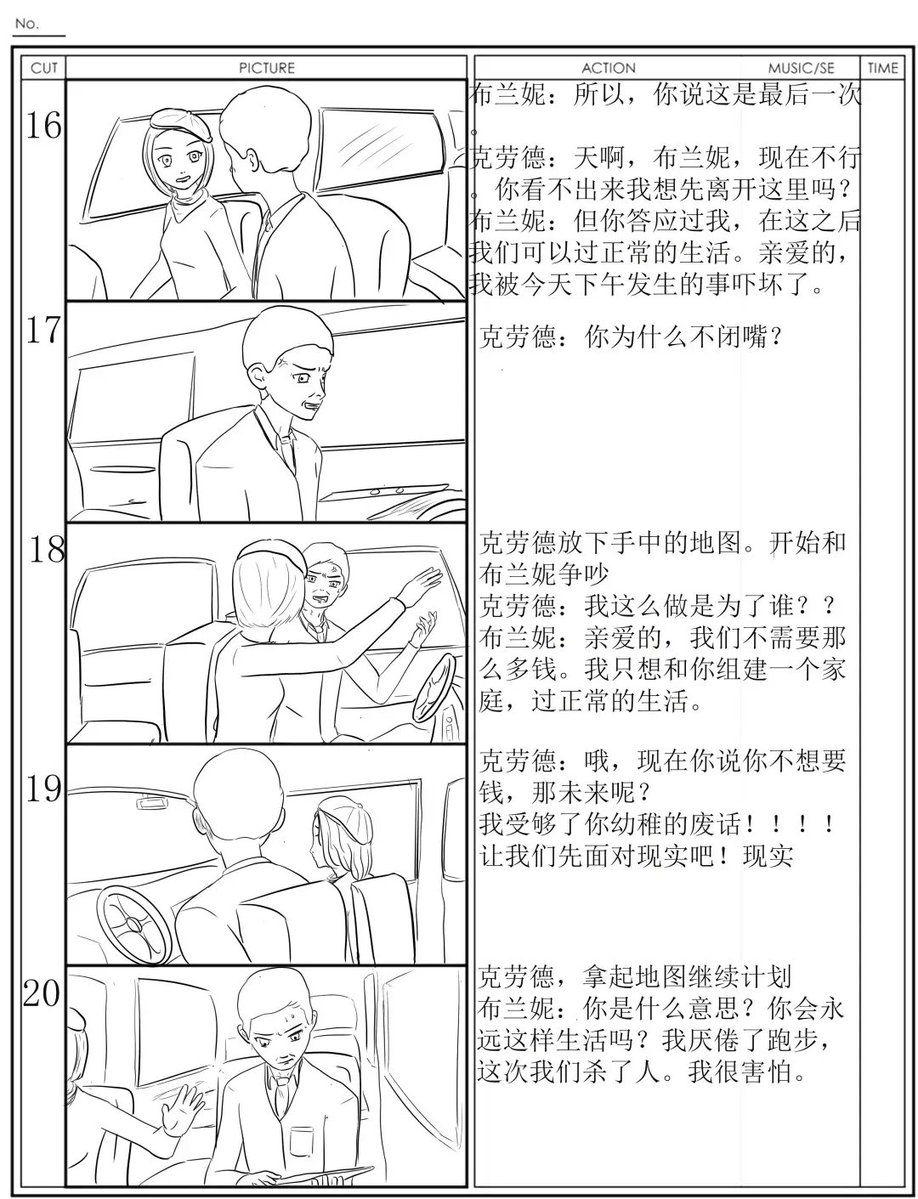 No.

| CUT | PICTURE | ACTION MUSIC/SE | TIME |
|---|---|---|---|
| 16 | | 布兰妮：所以，你说这是最后一次。<br>克劳德：天啊，布兰妮，现在不行。你看不出来我想先离开这里吗？<br>布兰妮：但你答应过我，在这之后我们可以过正常的生活。亲爱的，我被今天下午发生的事吓坏了。 | |
| 17 | | 克劳德：你为什么不闭嘴？ | |
| 18 | | 克劳德放下手中的地图。开始和布兰妮争吵<br>克劳德：我这么做是为了谁？？<br>布兰妮：亲爱的，我们不需要那么多钱。我只想和你组建一个家庭，过正常的生活。 | |
| 19 | | 克劳德：哦，现在你说你不想要钱，那未来呢？<br>我受够了你幼稚的废话！！！！<br>让我们先面对现实吧！现实 | |
| 20 | | 克劳德，拿起地图继续计划<br>布兰妮：你是什么意思？你会永远这样生活吗？我厌倦了跑步，这次我们杀了人。我很害怕。 | |