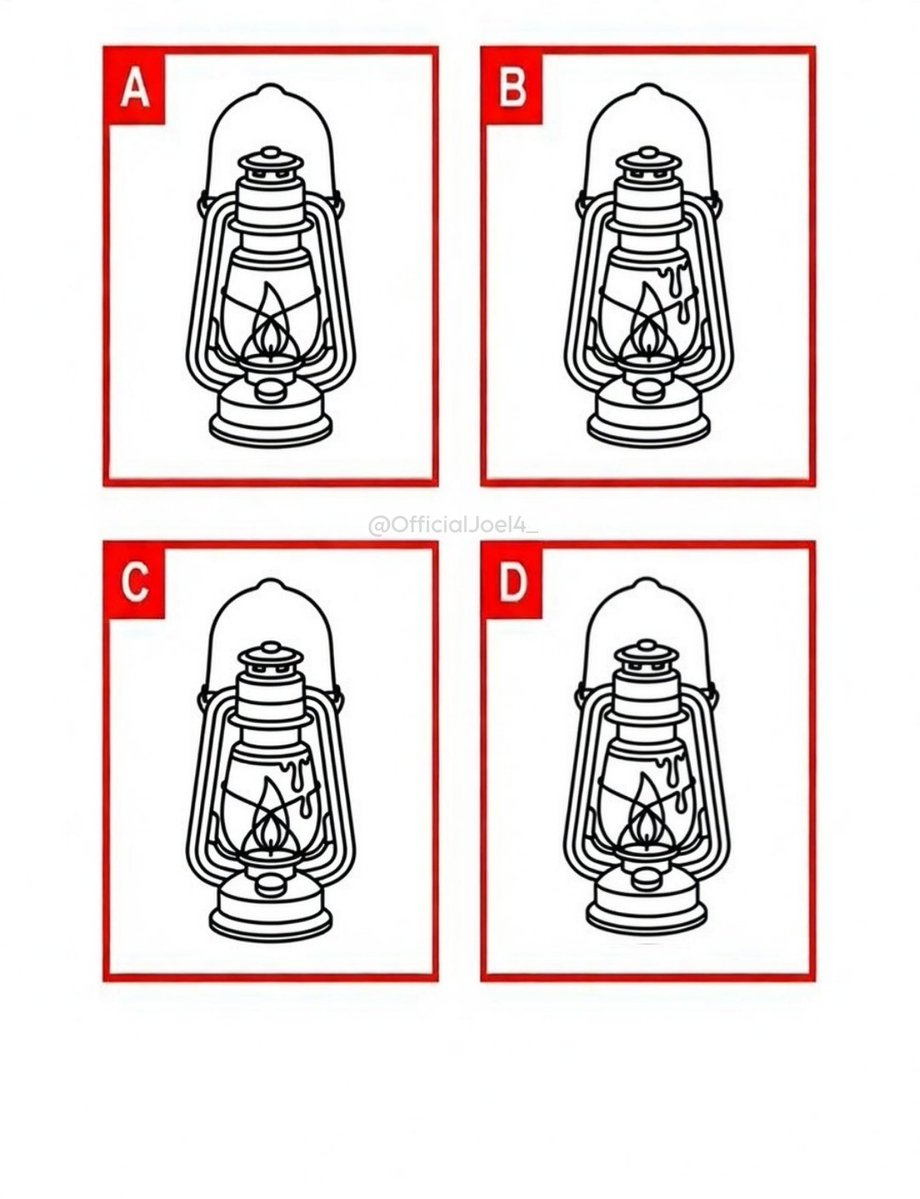 A

B

@OfficialJoel4_

C

D