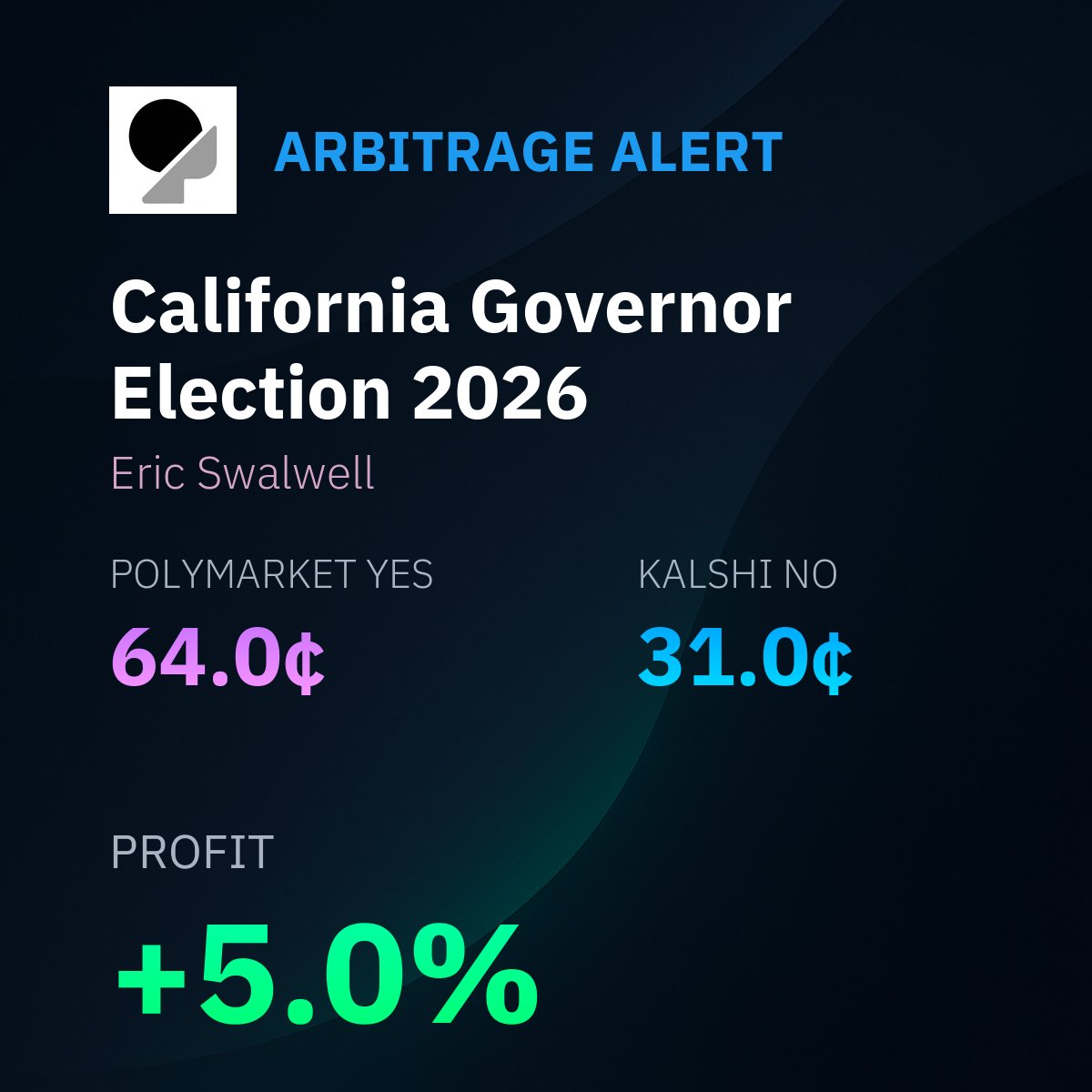 ARBITRAGE ALERT

California Governor Election 2026

Eric Swalwell

POLYMARKET YES

64.0¢

KALSHI NO

31.0¢

PROFIT

+5.0%