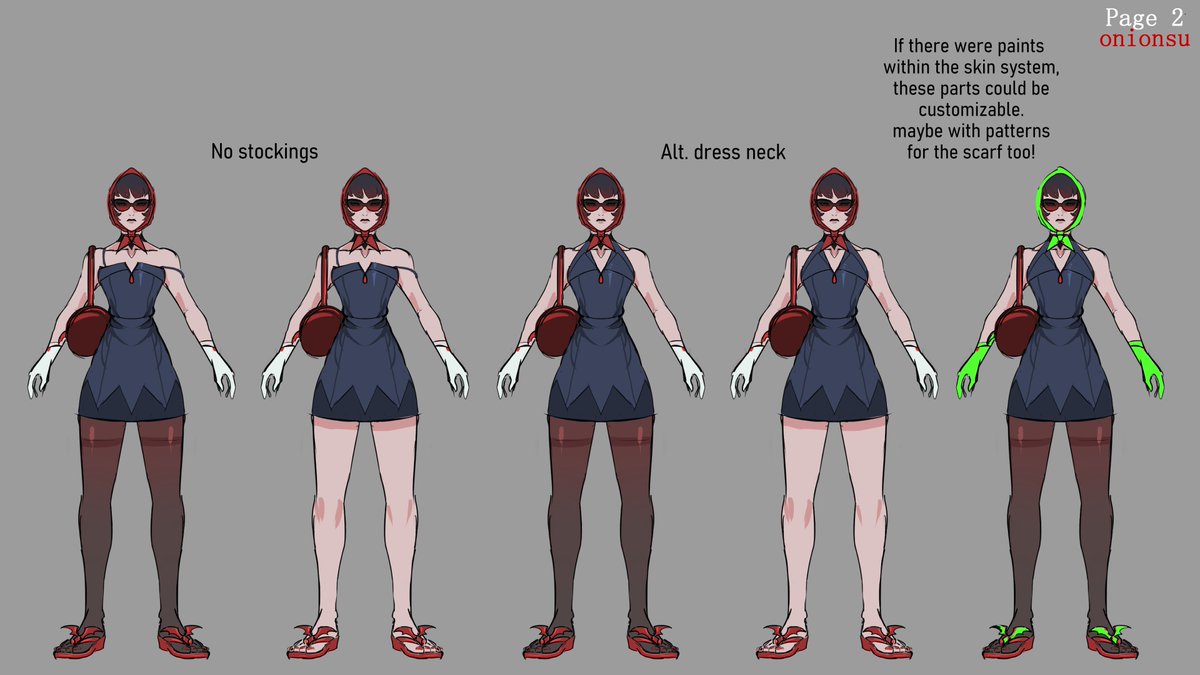 Page 2
onionsu

No stockings

Alt. dress neck

If there were paints within the skin system, these parts could be customizable. maybe with patterns for the scarf too!