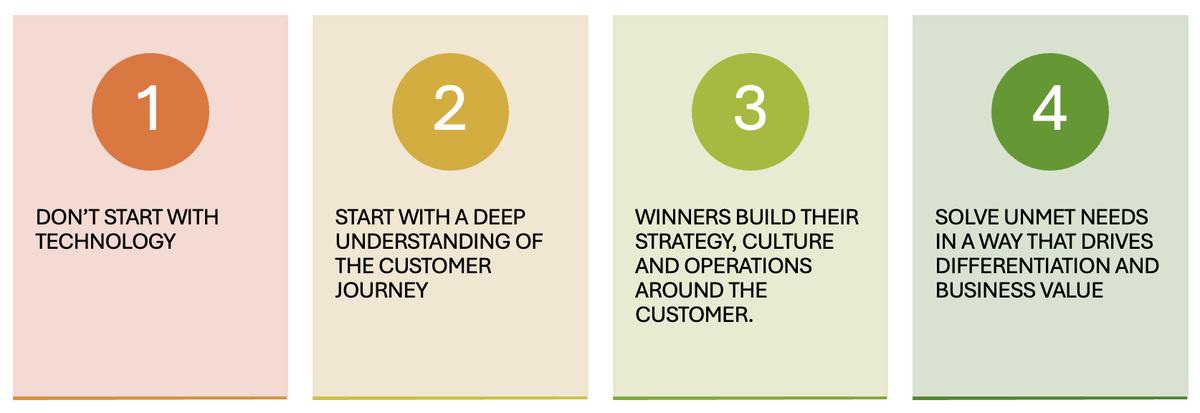 1

DON'T START WITH TECHNOLOGY

2

START WITH A DEEP UNDERSTANDING OF THE CUSTOMER JOURNEY

3

WINNERS BUILD THEIR STRATEGY, CULTURE AND OPERATIONS AROUND THE CUSTOMER.

4

SOLVE UNMET NEEDS IN A WAY THAT DRIVES DIFFERENTIATION AND BUSINESS VALUE