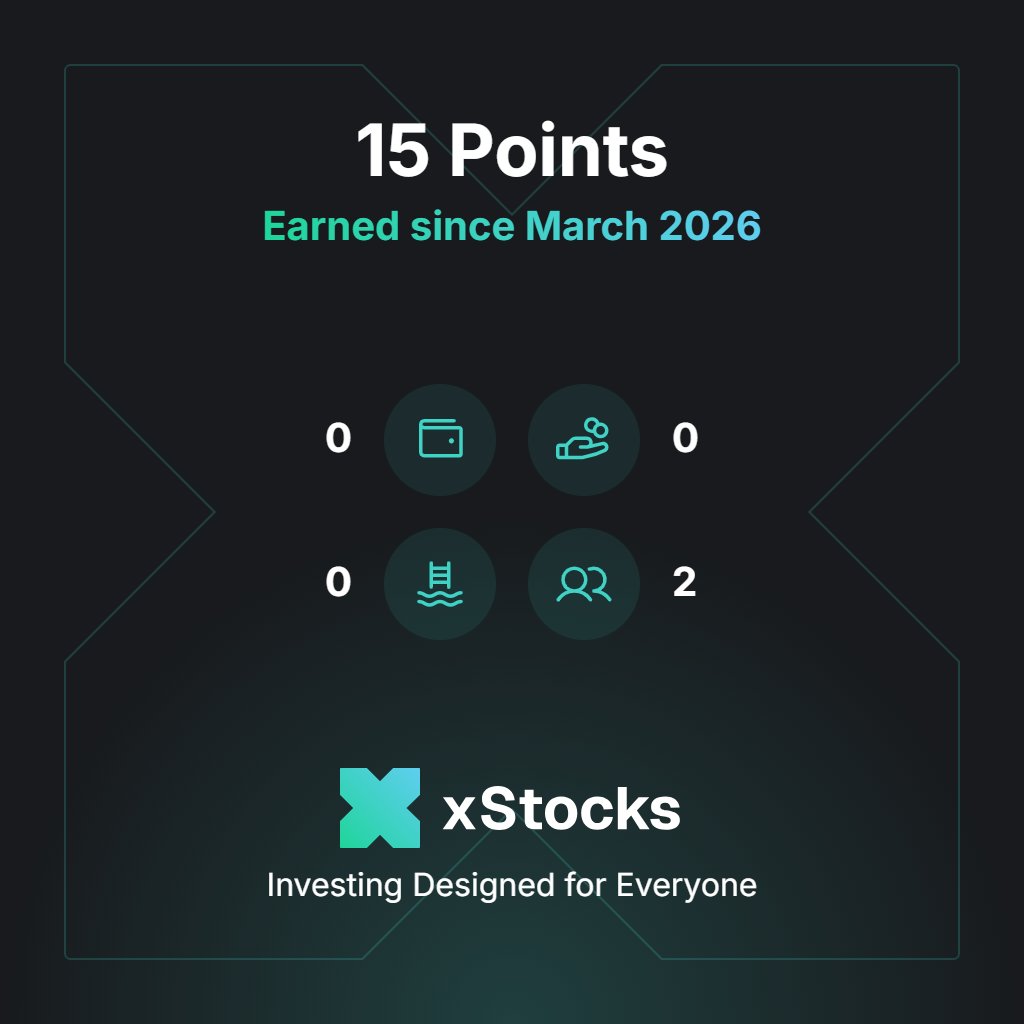 15 Points

Earned since March 2026

0

0

0

2

xStocks

Investing Designed for Everyone