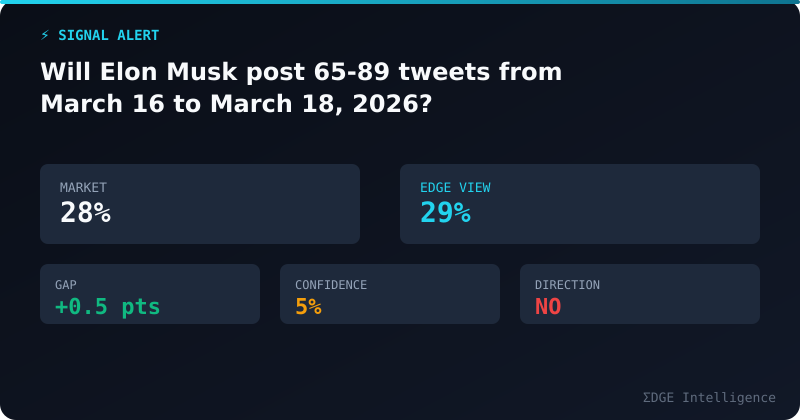 ⚡ SIGNAL ALERT

Will Elon Musk post 65-89 tweets from March 16 to March 18, 2026?

MARKET
28%

EDGE VIEW
29%

GAP
+0.5 pts

CONFIDENCE
5%

DIRECTION
NO

ΣDGE Intelligence