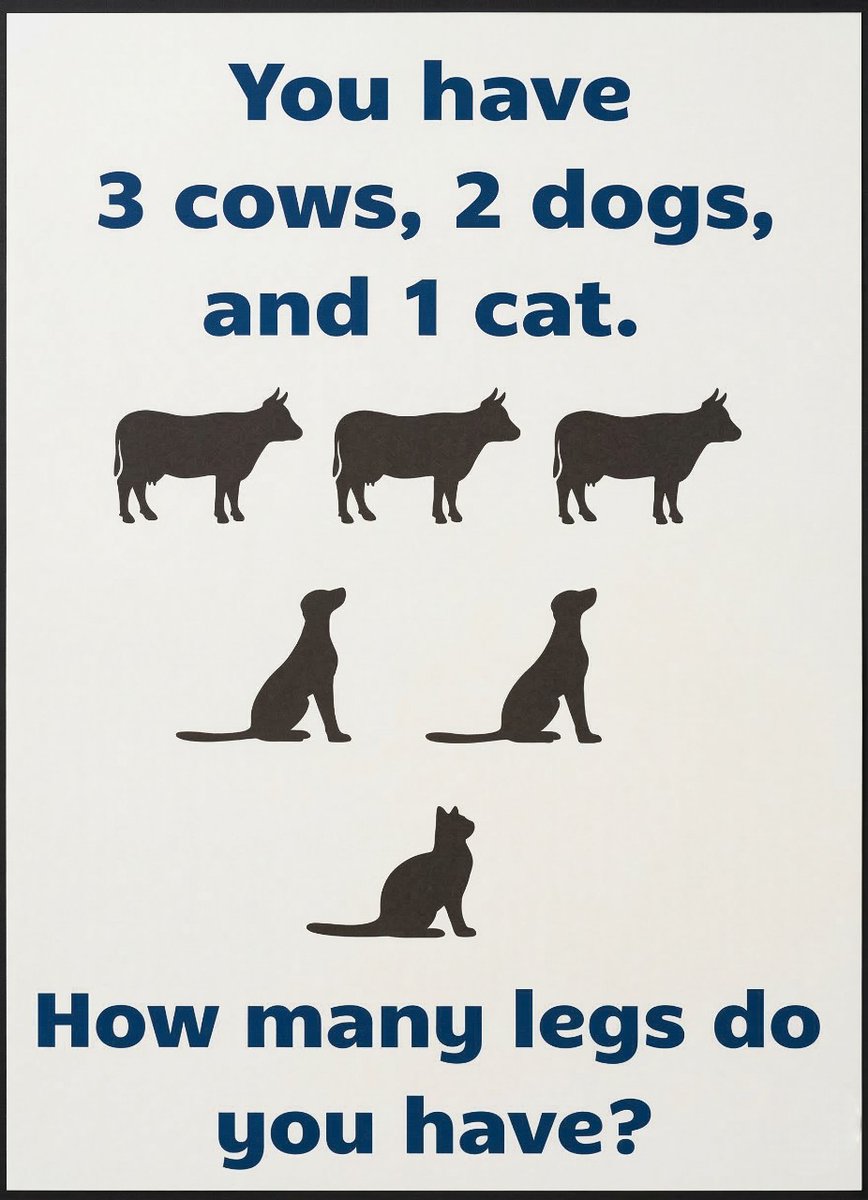 You have 3 cows, 2 dogs, and 1 cat.

How many legs do you have?