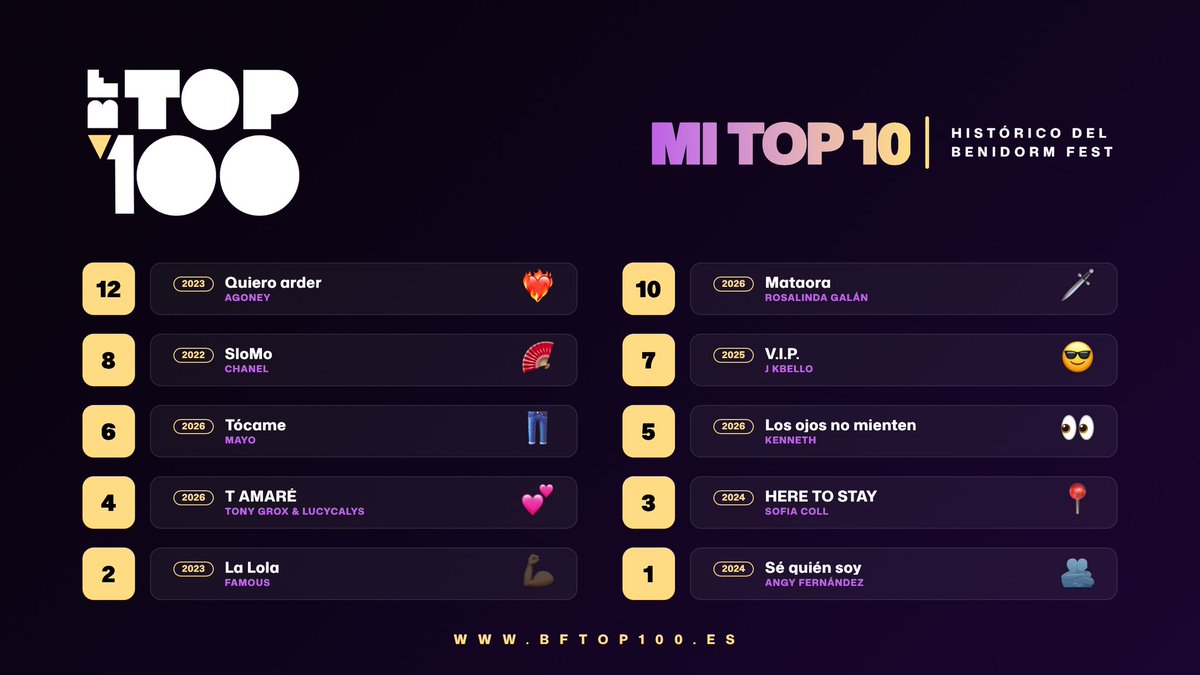 BF TOP 100

MI TOP 10

HISTÓRICO DEL BENIDORM FEST

12
2023
Quiero arder
AGONEY

8
2022
SloMo
CHANEL

6
2026
Tócame
MAYO

4
2026
T AMARÉ
TONY GROX & LUCYCALYS

2
2023
La Lola
FAMOUS

10
2026
Mataora
ROSALINDA GALÁN

7
2025
V.I.P.
J KBELLO

5
2026
Los ojos no mienten
KENNETH

3
2024
HERE TO STAY
SOFIA COLL

1
2024
Sé quién soy
ANGY FERNÁNDEZ

WWW.BFTOP100.ES