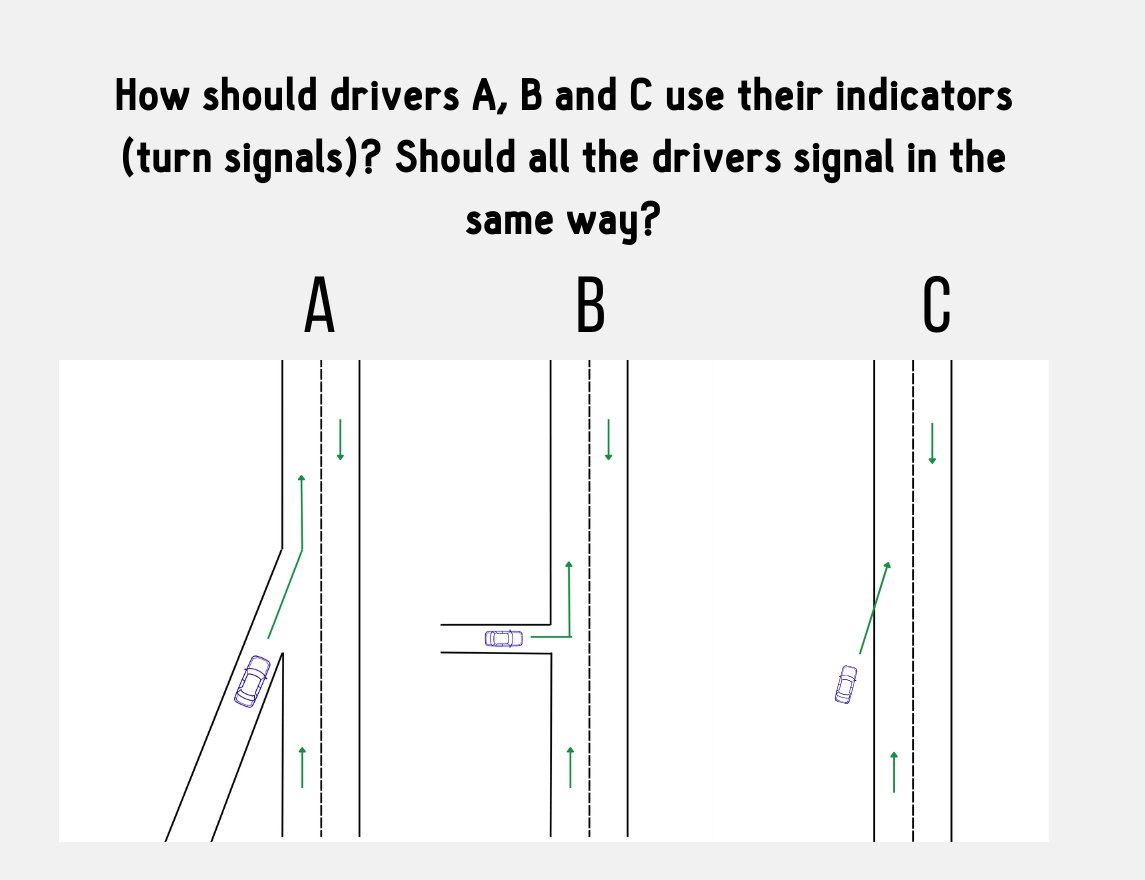 How should drivers A, B and C use their indicators (turn signals)? Should all the drivers signal in the same way?

A

B

C