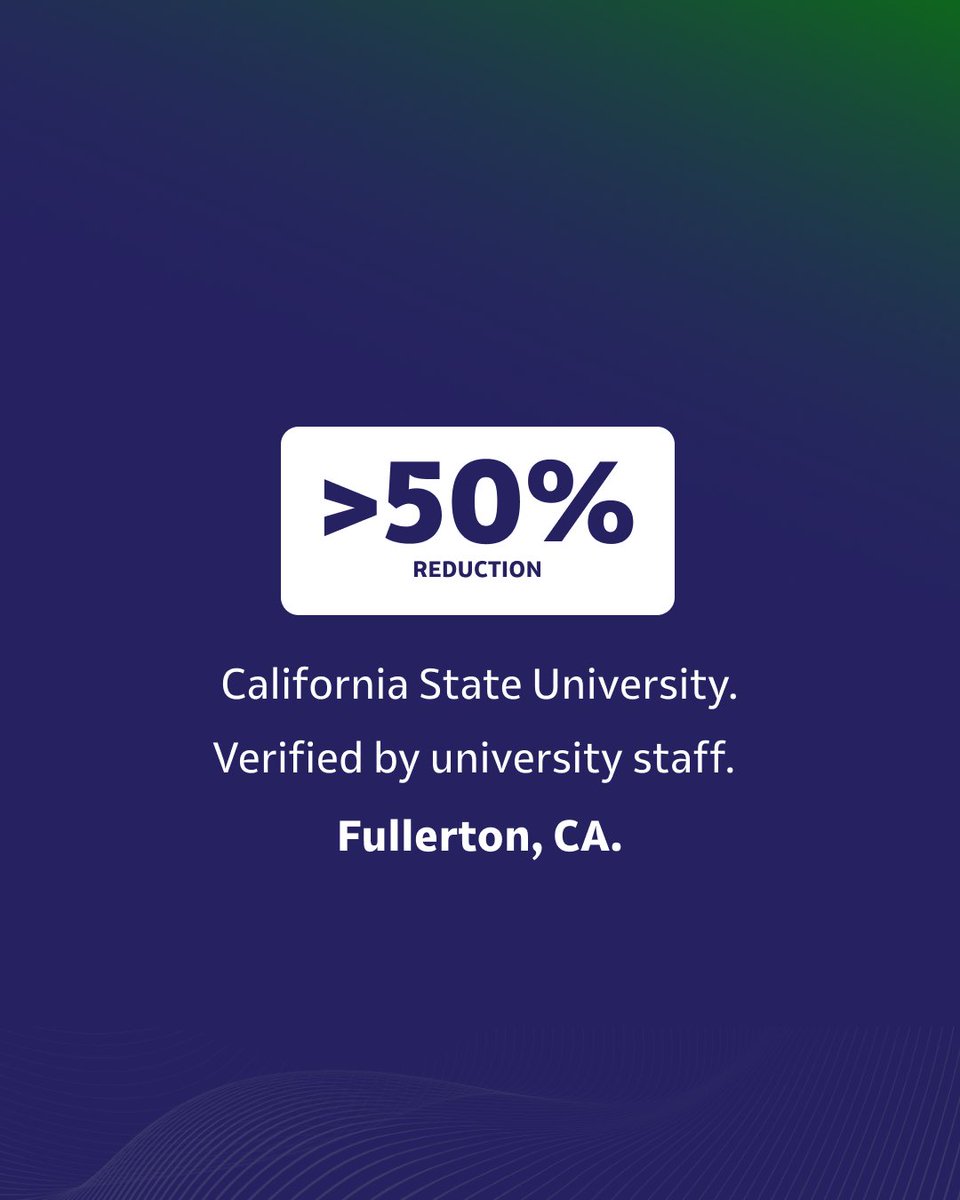 >50%
REDUCTION

California State University.

Verified by university staff.

Fullerton, CA.