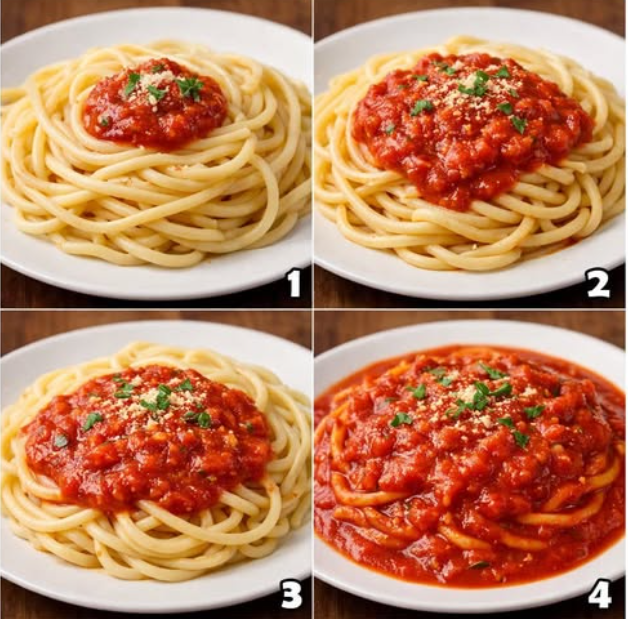 1

2

3

4