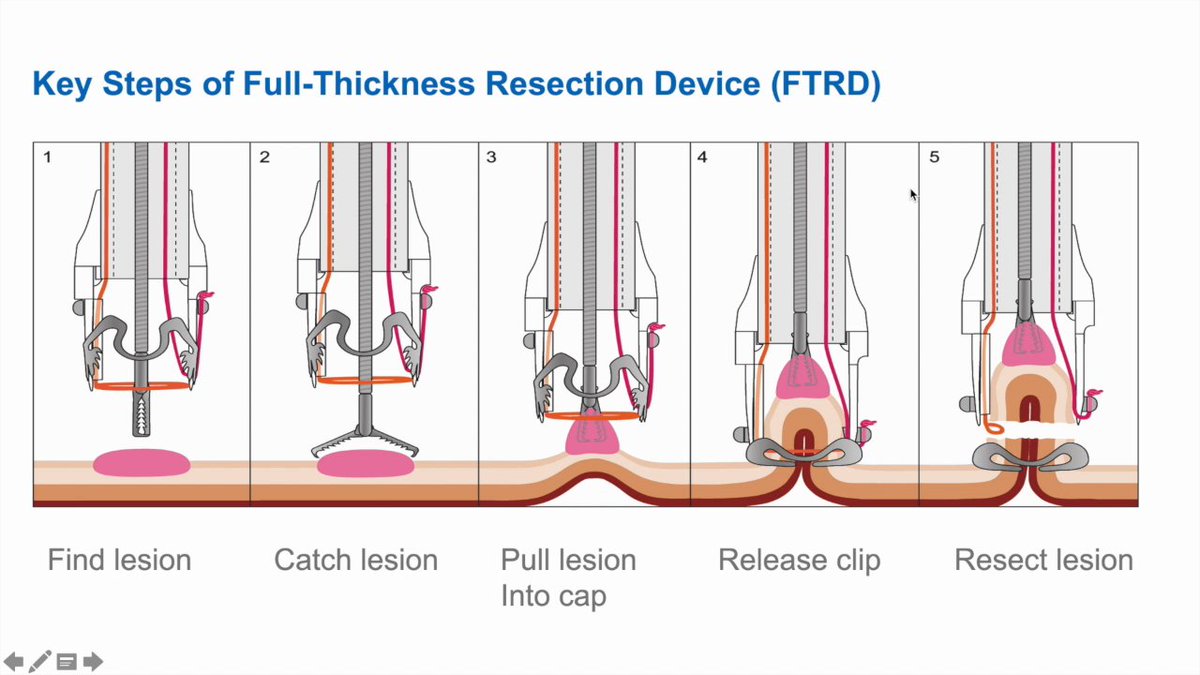 Key Steps of Full-Thickness Resection Device (FTRD)

1

2

3

4

5

Find lesion

Catch lesion

Pull lesion Into cap

Release clip

Resect lesion