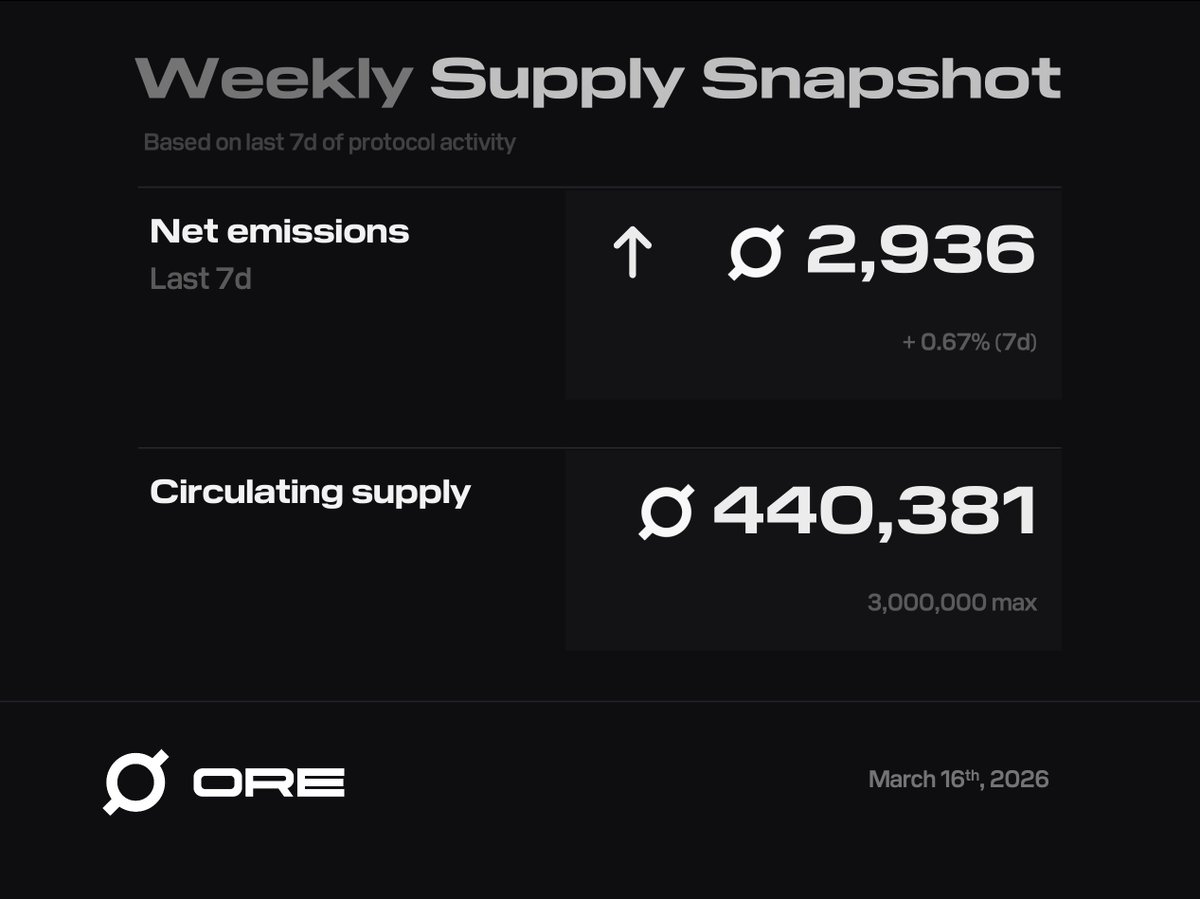 Weekly Supply Snapshot

Based on last 7d of protocol activity

Net emissions
Last 7d

↑ 2,936

+ 0.67% (7d)

Circulating supply

440,381

3,000,000 max

ORE

March 16th, 2026