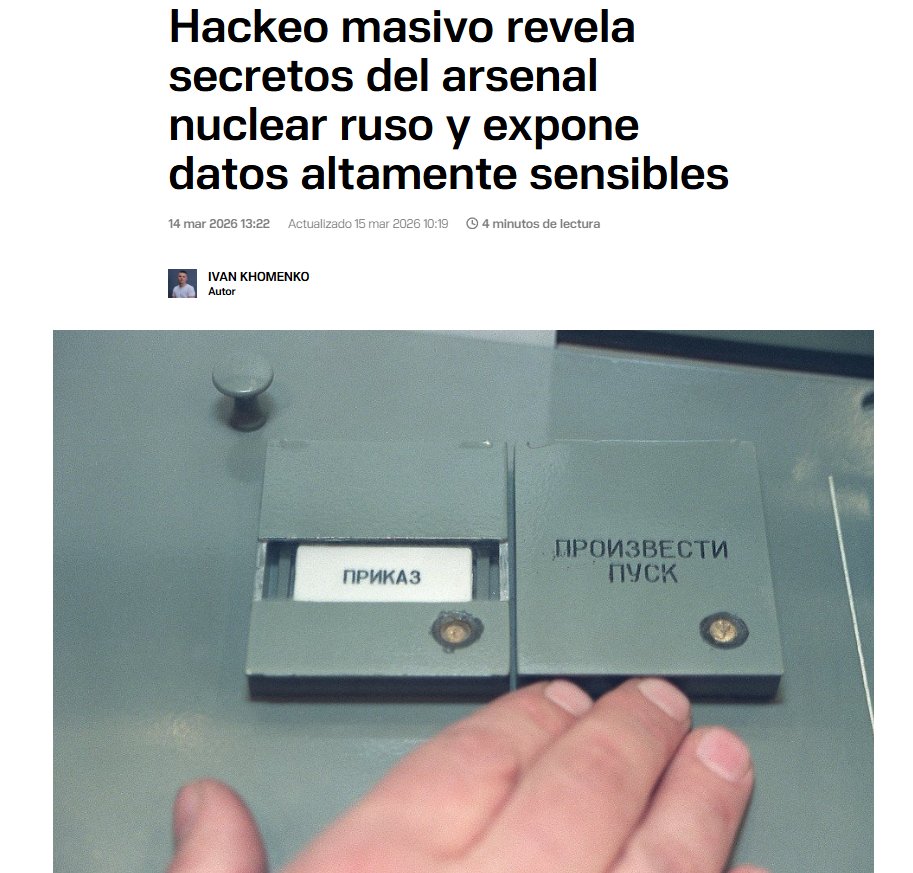 Hackeo masivo revela secretos del arsenal nuclear ruso y expone datos altamente sensibles

14 mar 2026 13:22 Actualizado 15 mar 2026 10:19 4 minutos de lectura

IVAN KHOMENKO
Autor

ПРИКАЗ

ПРОИЗВЕСТИ ПУСК