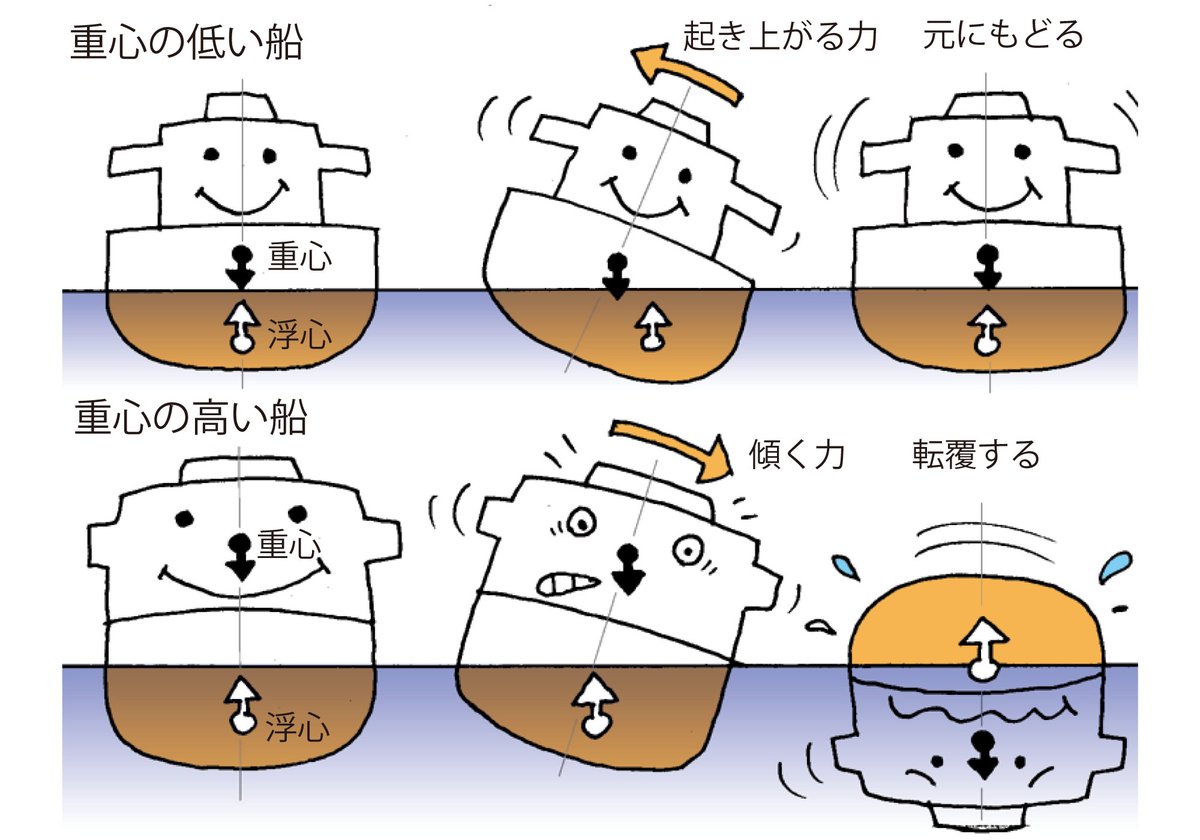 重心の低い船

起き上がる力

元にもどる

重心

浮心

重心の高い船

傾く力

転覆する

重心

浮心