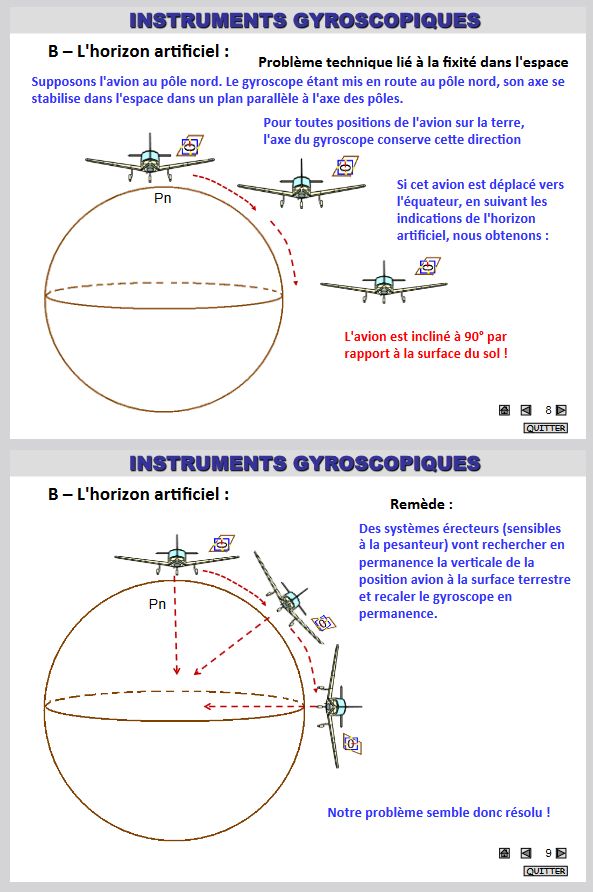 INSTRUMENTS GYROSCOPIQUES

B – L'horizon artificiel :

Problème technique lié à la fixité dans l'espace

Supposons l'avion au pôle nord. Le gyroscope étant mis en route au pôle nord, son axe se stabilise dans l'espace dans un plan parallèle à l'axe des pôles.

Pour toutes positions de l'avion sur la terre, l'axe du gyroscope conserve cette direction

Pn

Si cet avion est déplacé vers l'équateur, en suivant les indications de l'horizon artificiel, nous obtenons :

L'avion est incliné à 90° par rapport à la surface du sol !

8

QUITTER

INSTRUMENTS GYROSCOPIQUES

B – L'horizon artificiel :

Remède :

Des systèmes érecteurs (sensibles à la pesanteur) vont rechercher en permanence la verticale de la position avion à la surface terrestre et recaler le gyroscope en permanence.

Pn

Notre problème semble donc résolu !

9

QUITTER