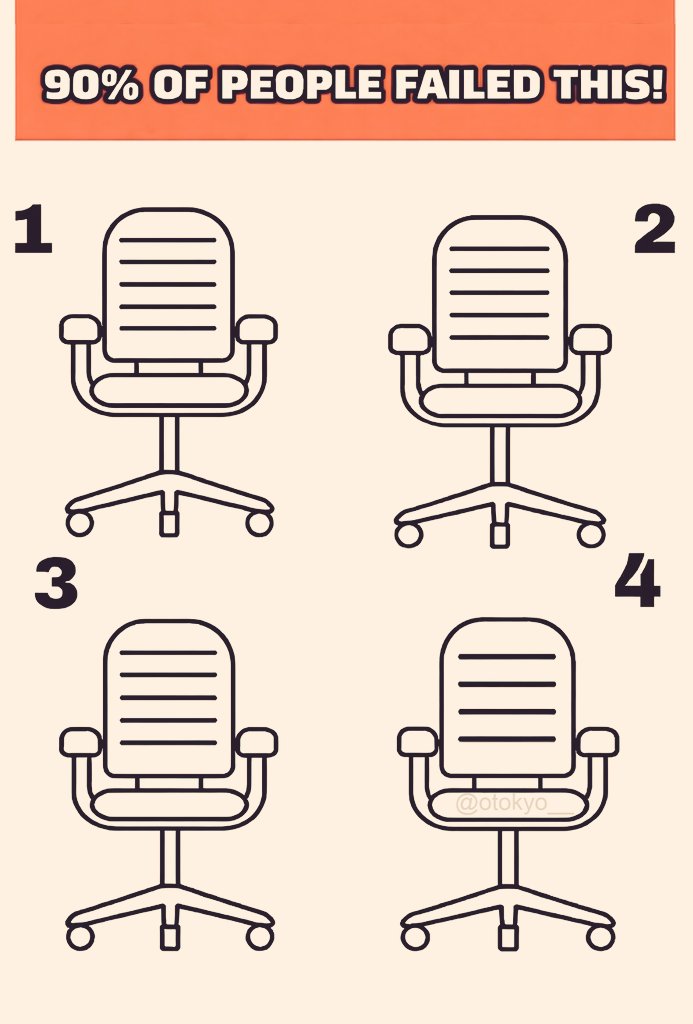 90% OF PEOPLE FAILED THIS!

1

2

3

4

@otokyo__