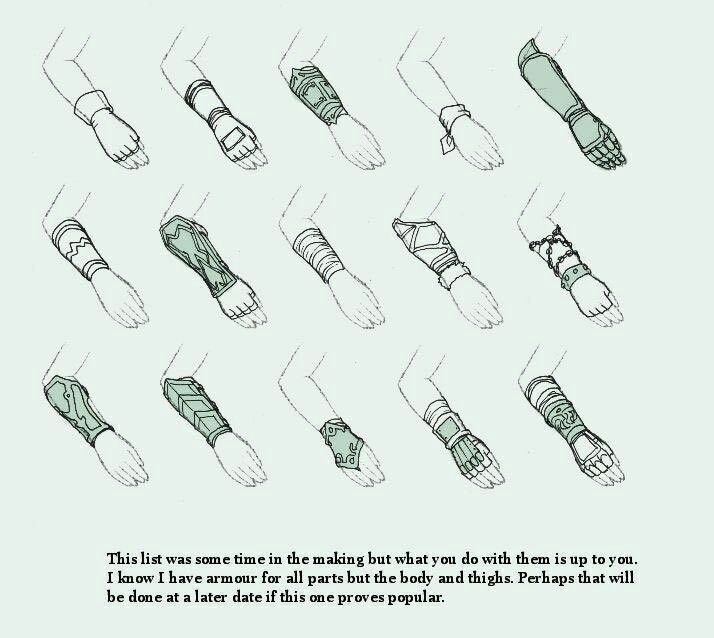 This list was some time in the making but what you do with them is up to you. I know I have armour for all parts but the body and thighs. Perhaps that will be done at a later date if this one proves popular.