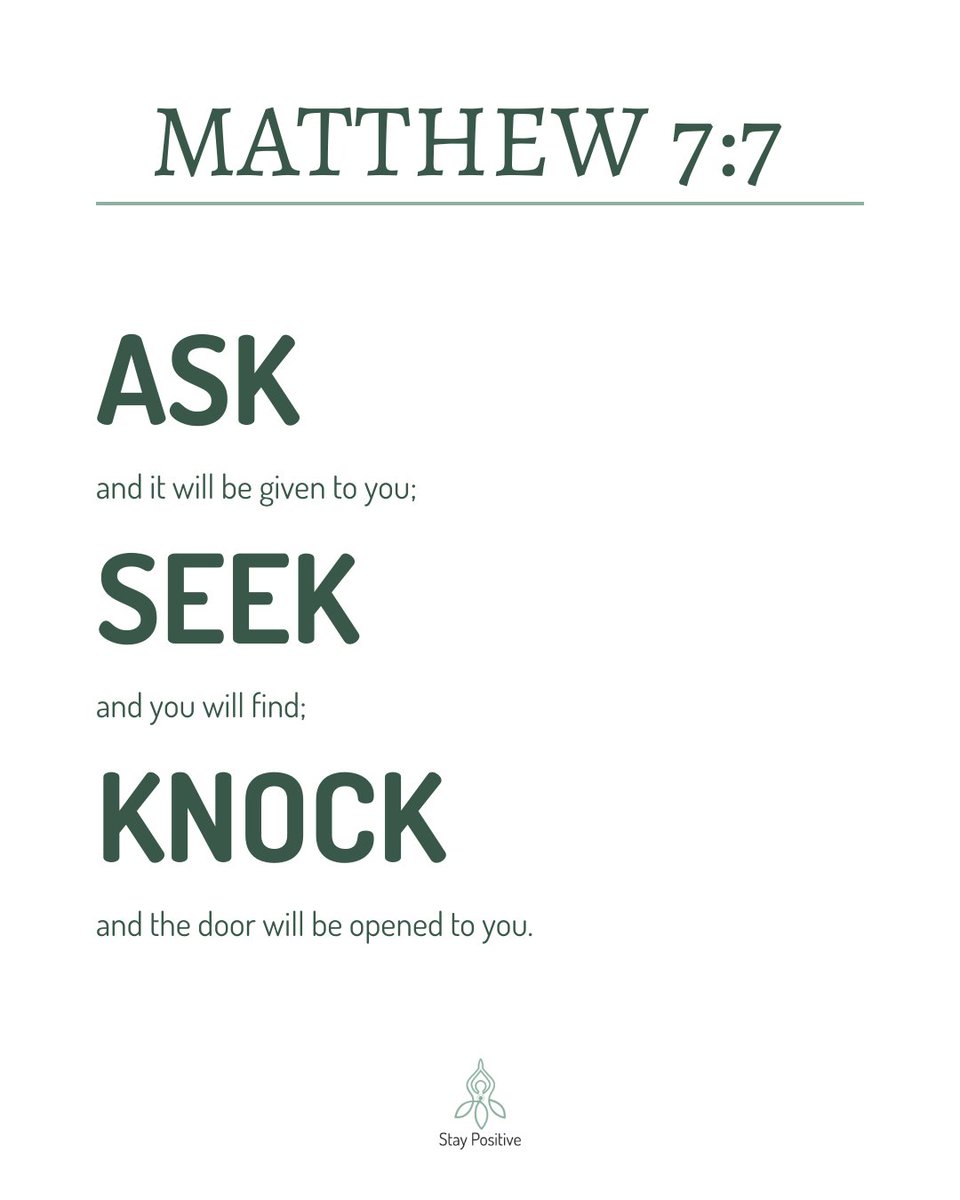 MATTHEW 7:7

ASK

and it will be given to you;

SEEK

and you will find;

KNOCK

and the door will be opened to you.

Stay Positive