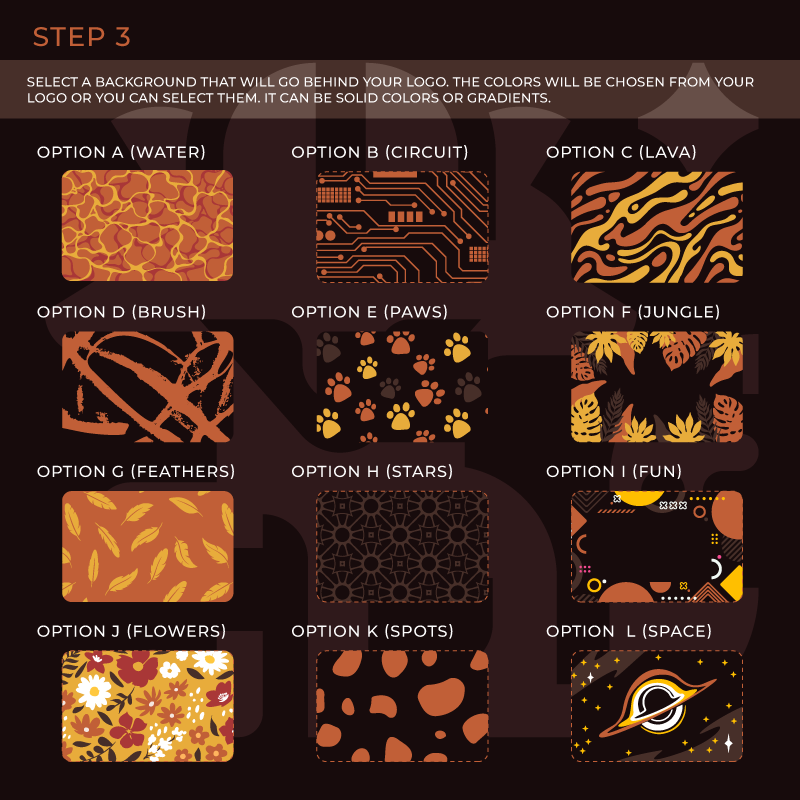 STEP 3

SELECT A BACKGROUND THAT WILL GO BEHIND YOUR LOGO. THE COLORS WILL BE CHOSEN FROM YOUR LOGO OR YOU CAN SELECT THEM. IT CAN BE SOLID COLORS OR GRADIENTS.

OPTION A (WATER)

OPTION B (CIRCUIT)

OPTION C (LAVA)

OPTION D (BRUSH)

OPTION E (PAWS)

OPTION F (JUNGLE)

OPTION G (FEATHERS)

OPTION H (STARS)

OPTION I (FUN)

OPTION J (FLOWERS)

OPTION K (SPOTS)

OPTION L (SPACE)