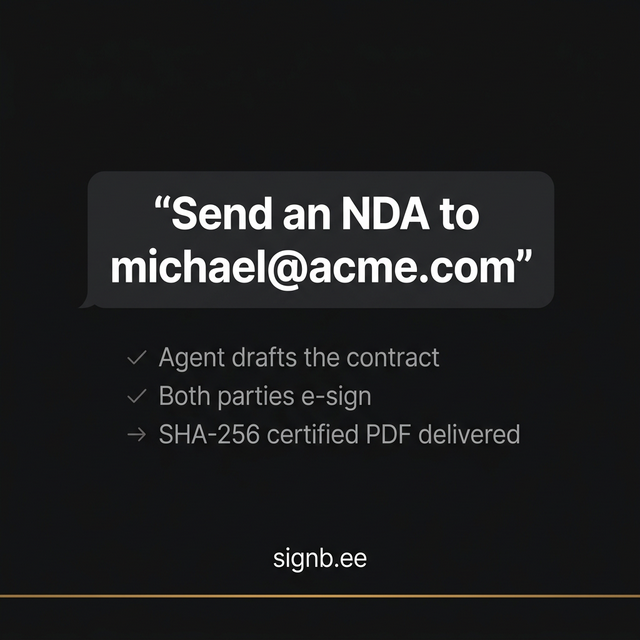 “Send an NDA to michael@acme.com”

✓ Agent drafts the contract
✓ Both parties e-sign
→ SHA-256 certified PDF delivered

signb.ee