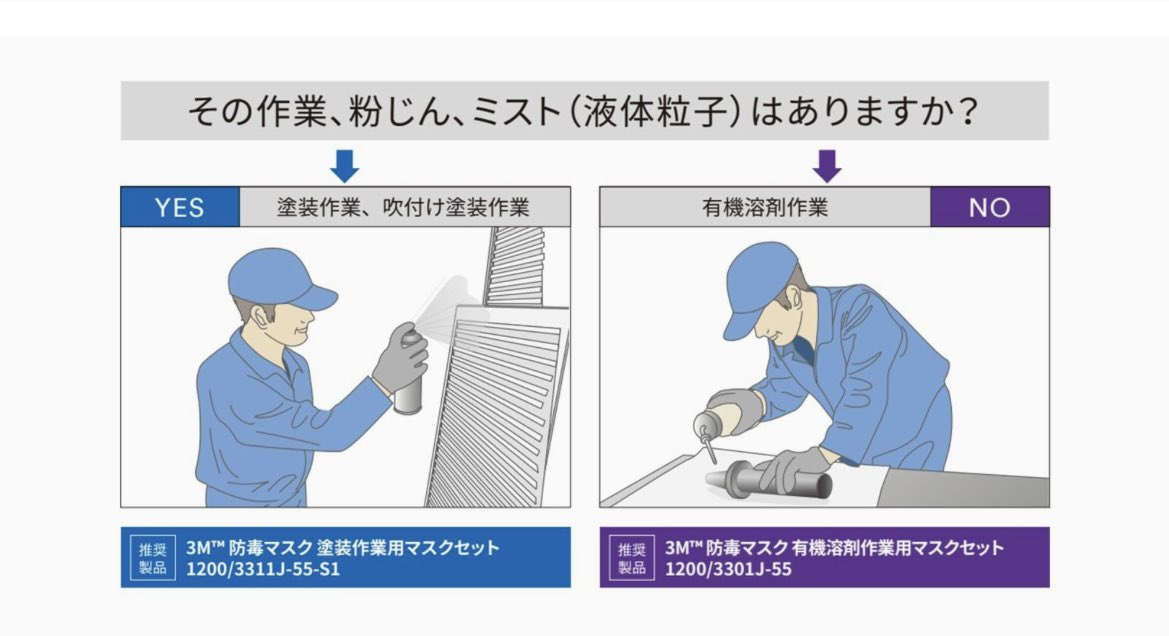 その作業、粉じん、ミスト（液体粒子）はありますか？

YES 塗装作業、吹付け塗装作業

有機溶剤作業 NO

推奨製品 3M™ 防毒マスク 塗装作業用マスクセット 1200/3311J-55-S1

推奨製品 3M™ 防毒マスク 有機溶剤作業用マスクセット 1200/3301J-55