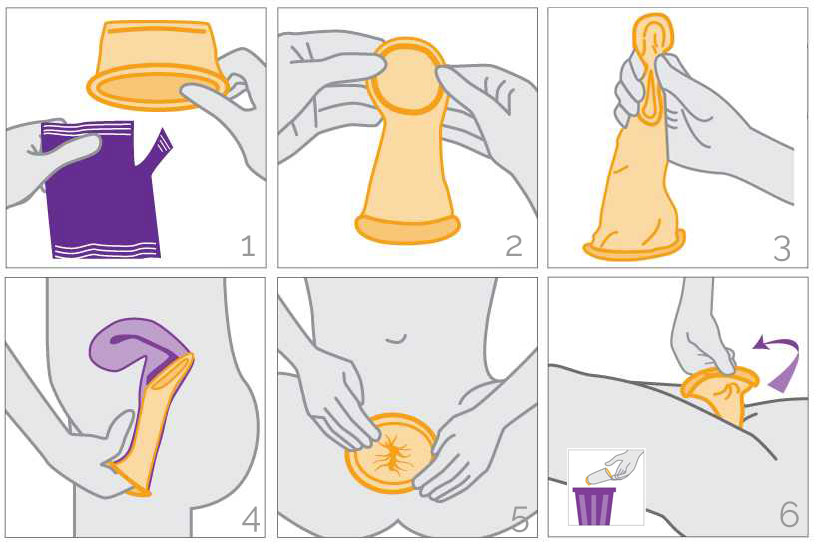 1

2

3

4

5

6