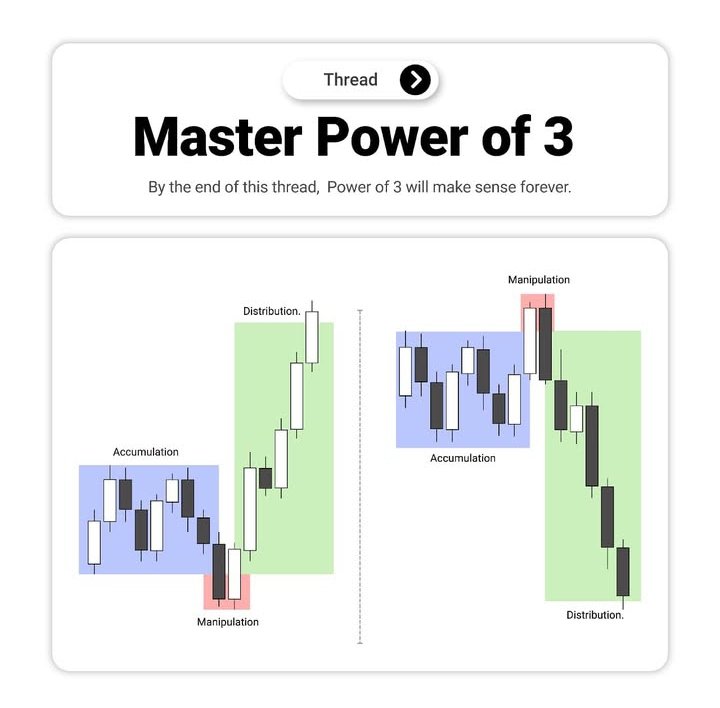 Thread

Master Power of 3

By the end of this thread, Power of 3 will make sense forever.

Distribution.

Accumulation

Manipulation

Manipulation

Accumulation

Distribution.