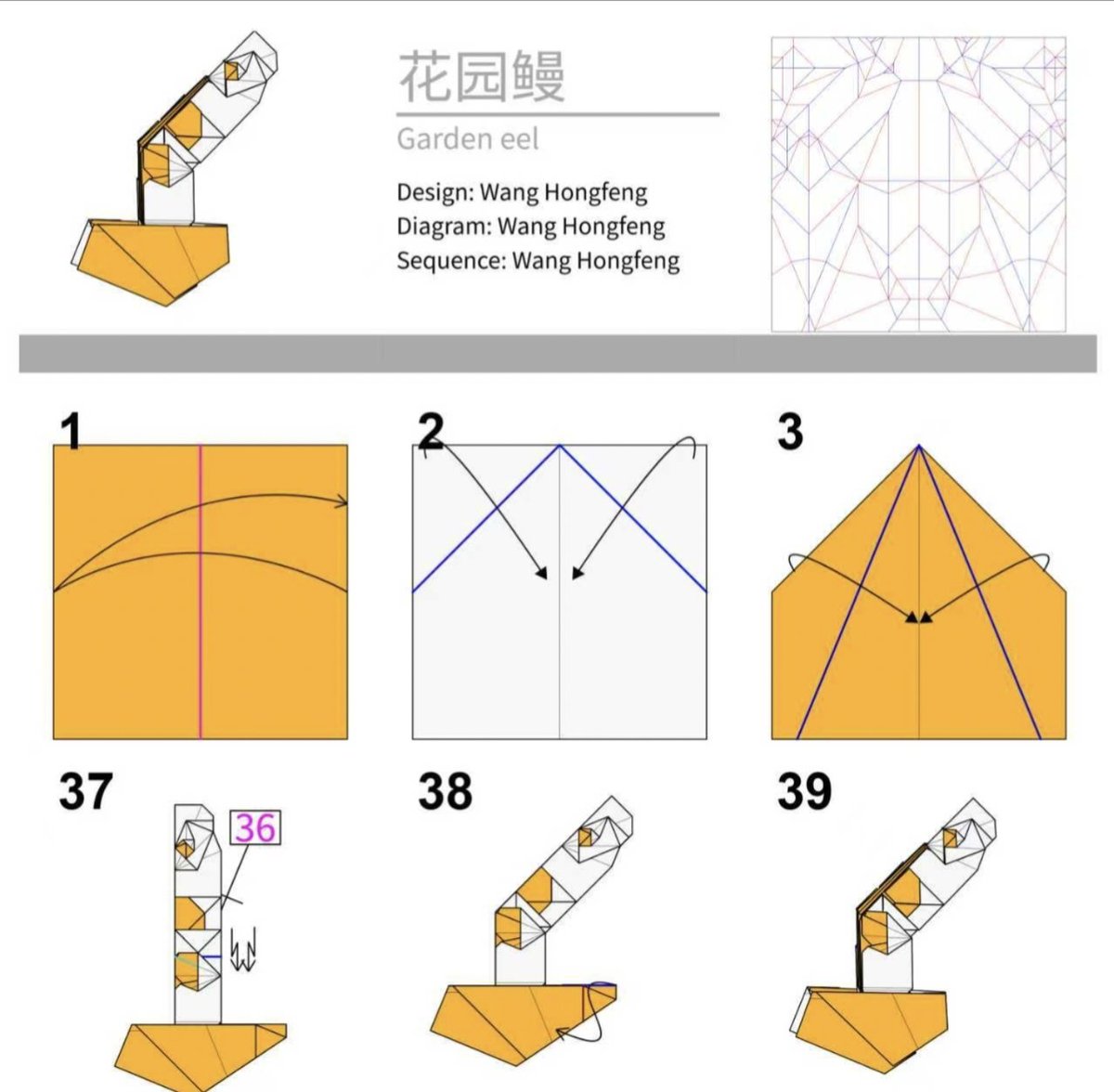 花园鳗

Garden eel

Design: Wang Hongfeng
Diagram: Wang Hongfeng
Sequence: Wang Hongfeng

1

2

3

37

36

38

39