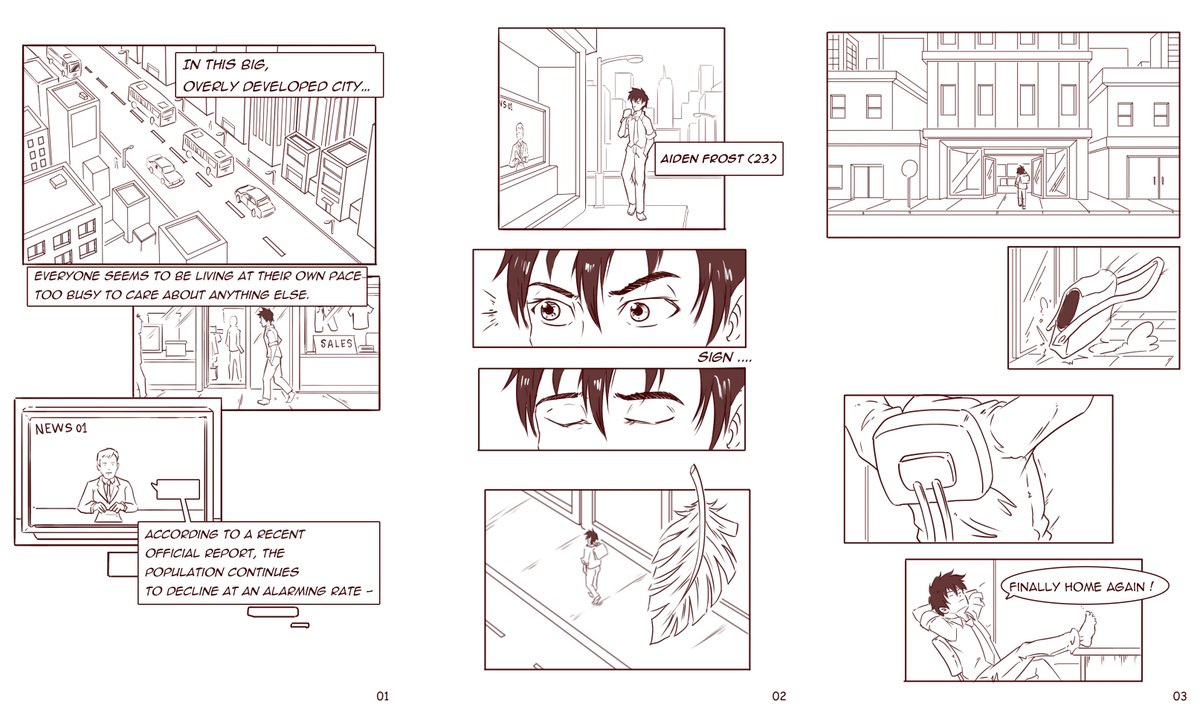 IN THIS BIG, OVERLY DEVELOPED CITY...

EVERYONE SEEMS TO BE LIVING AT THEIR OWN PACE TOO BUSY TO CARE ABOUT ANYTHING ELSE.

SALES

NEWS 01

ACCORDING TO A RECENT OFFICIAL REPORT, THE POPULATION CONTINUES TO DECLINE AT AN ALARMING RATE -

01

NEWS 01

AIDEN FROST (23)

SIGN ....

02

FINALLY HOME AGAIN !

03