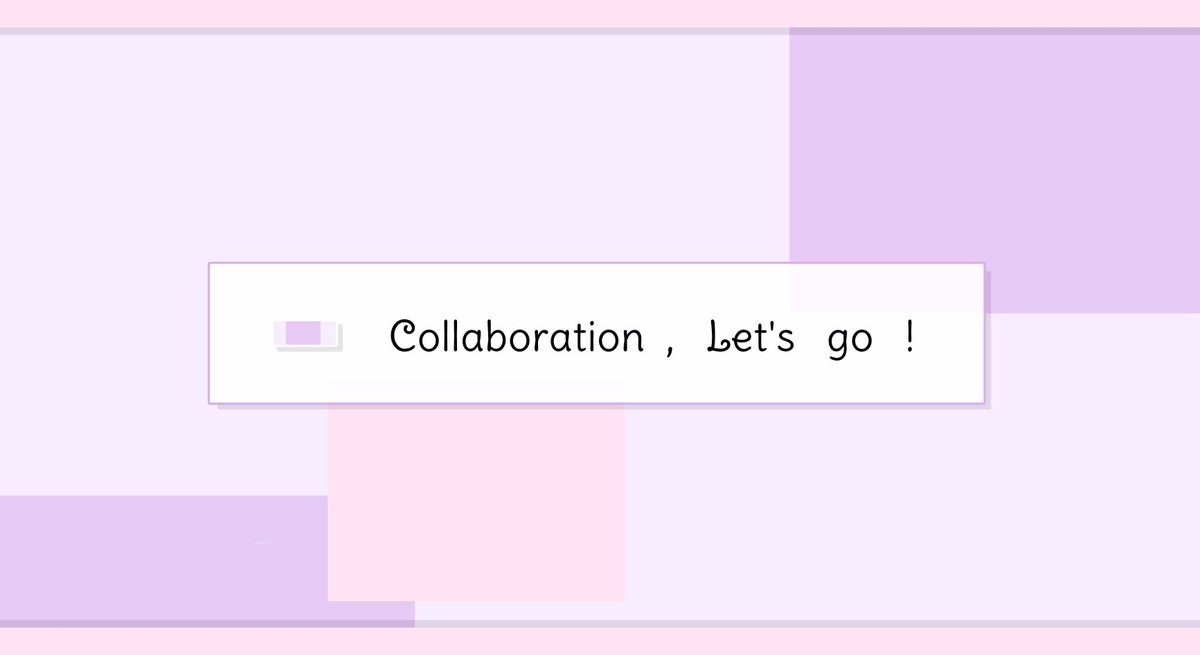 Collaboration , Let's go !