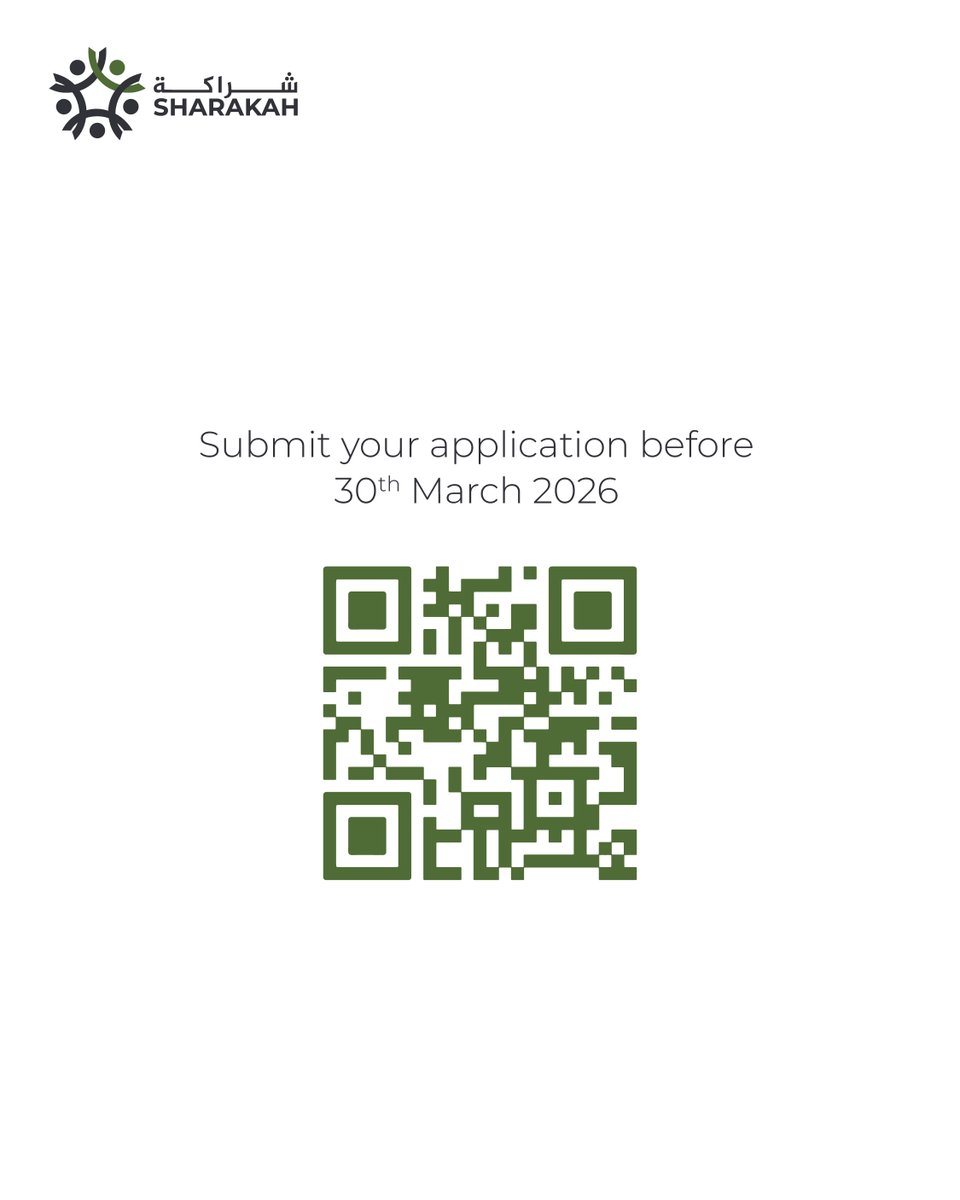 شراكة
SHARAKAH

Submit your application before 30th March 2026