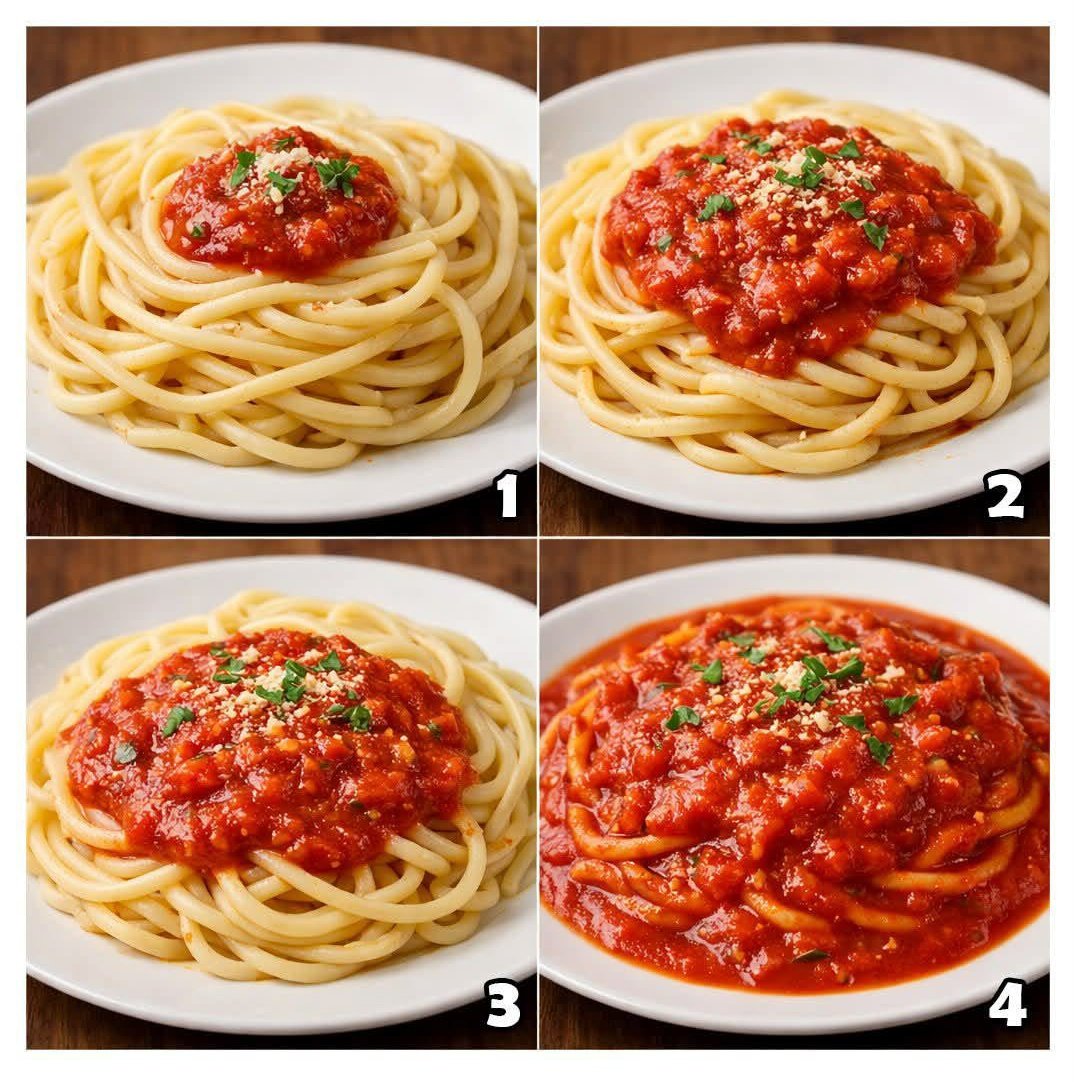 1
2
3
4