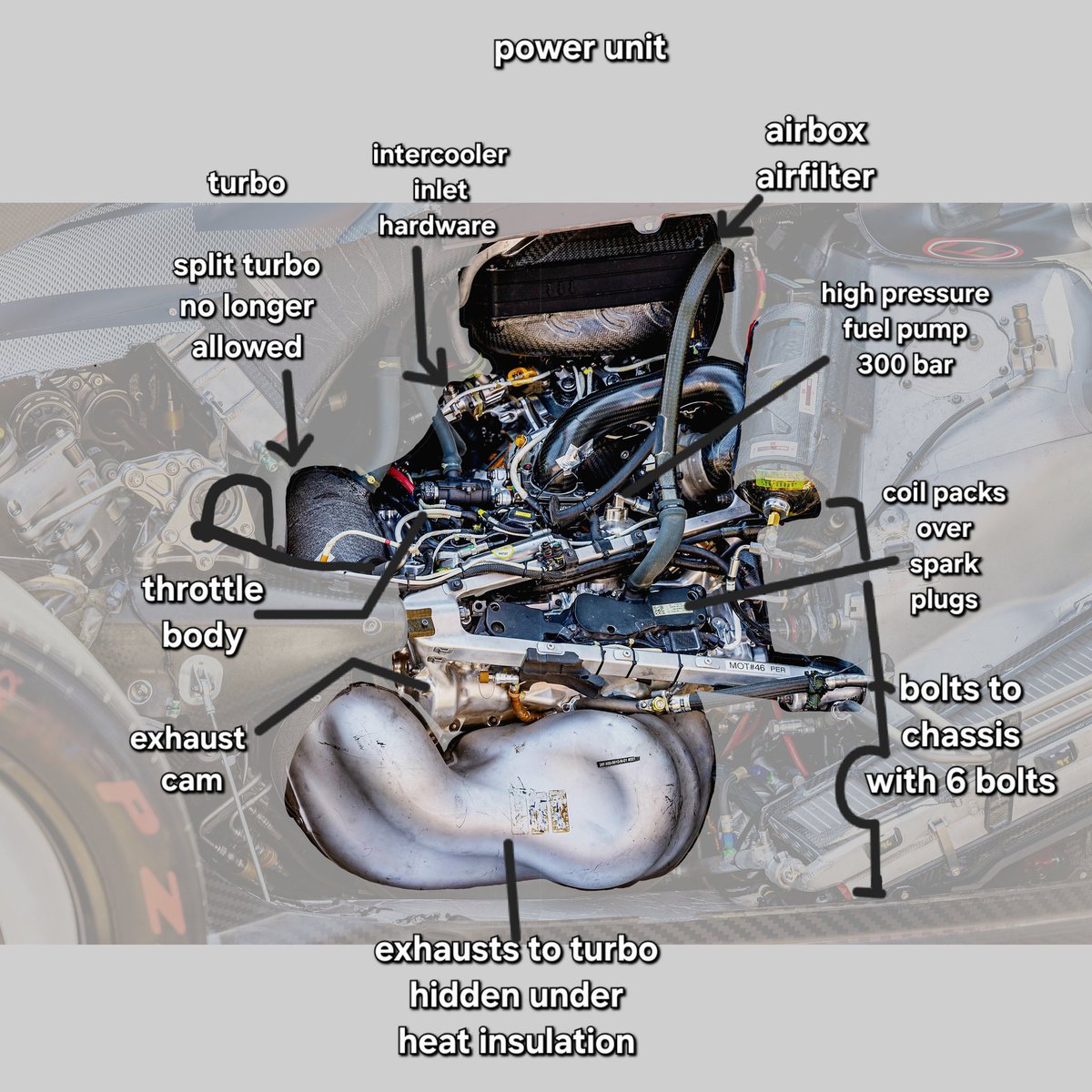 power unit

turbo

intercooler inlet hardware

airbox airfilter

split turbo no longer allowed

high pressure fuel pump 300 bar

coil packs over spark plugs

throttle body

MOT#46 PER

bolts to chassis with 6 bolts

exhaust cam

exhausts to turbo hidden under heat insulation