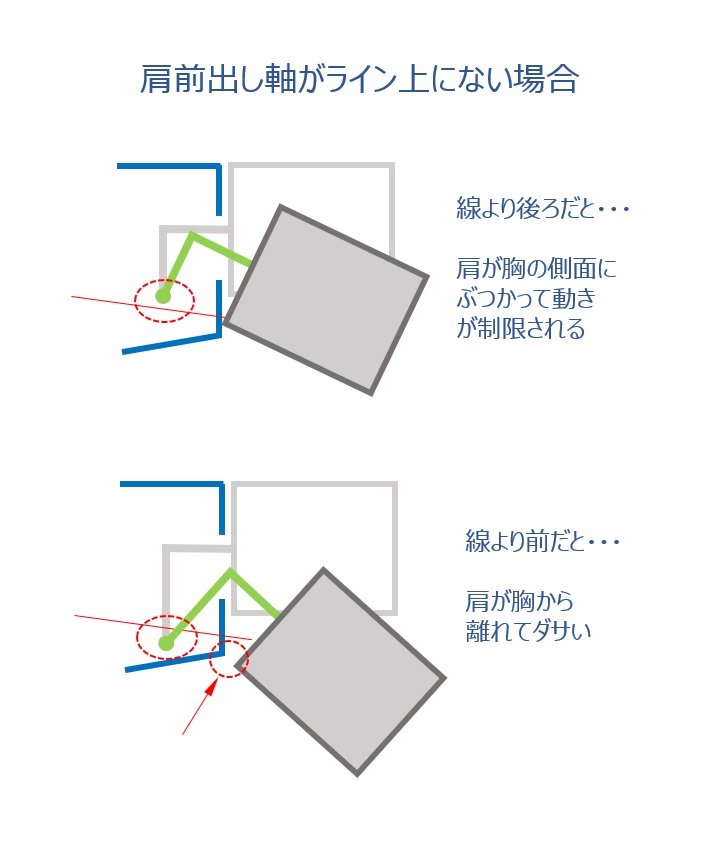 肩前出し軸がライン上にない場合

線より後ろだと・・・

肩が胸の側面にぶつかって動きが制限される

線より前だと・・・

肩が胸から離れてダサい