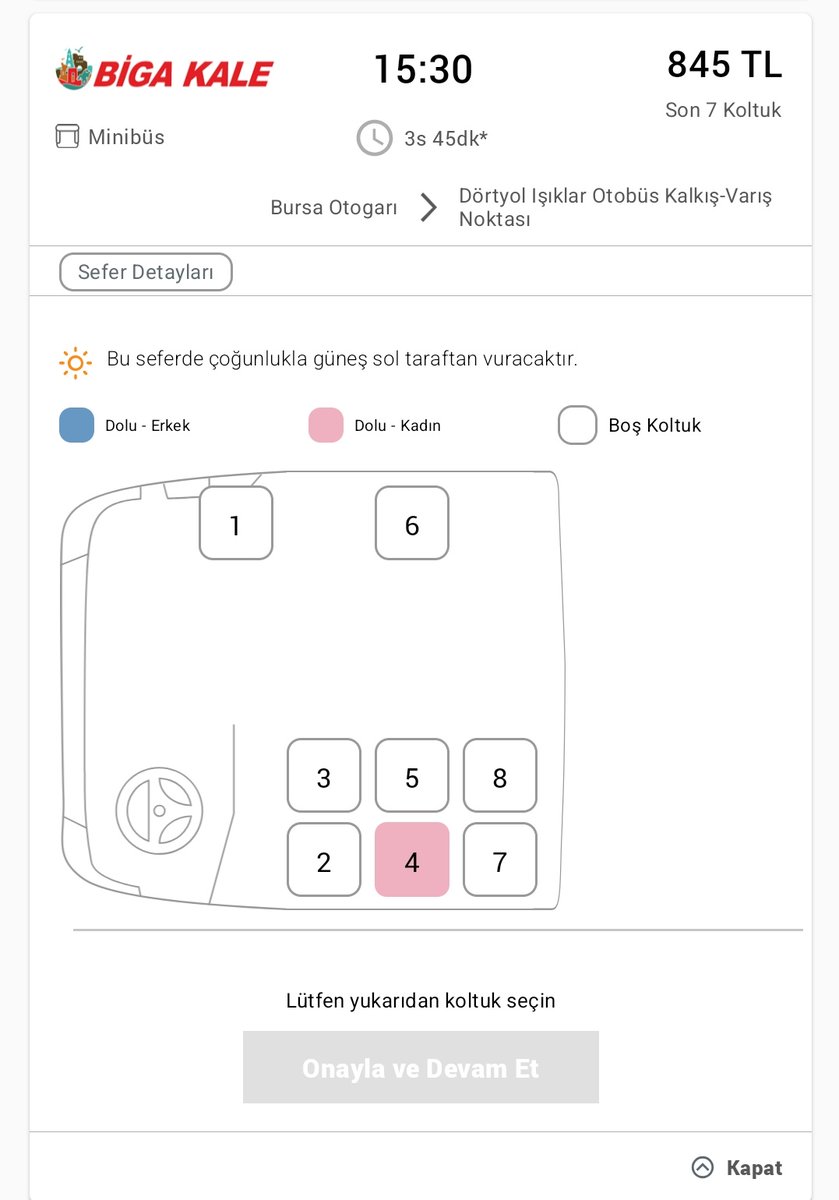 BİGA KALE

15:30

845 TL

Son 7 Koltuk

Minibüs

3s 45dk*

Bursa Otogarı

Dörtyol Işıklar Otobüs Kalkış-Varış Noktası

Sefer Detayları

Bu seferde çoğunlukla güneş sol taraftan vuracaktır.

Dolu - Erkek

Dolu - Kadın

Boş Koltuk

1

6

3

5

8

2

4

7

Lütfen yukarıdan koltuk seçin

Onayla ve Devam Et

Kapat