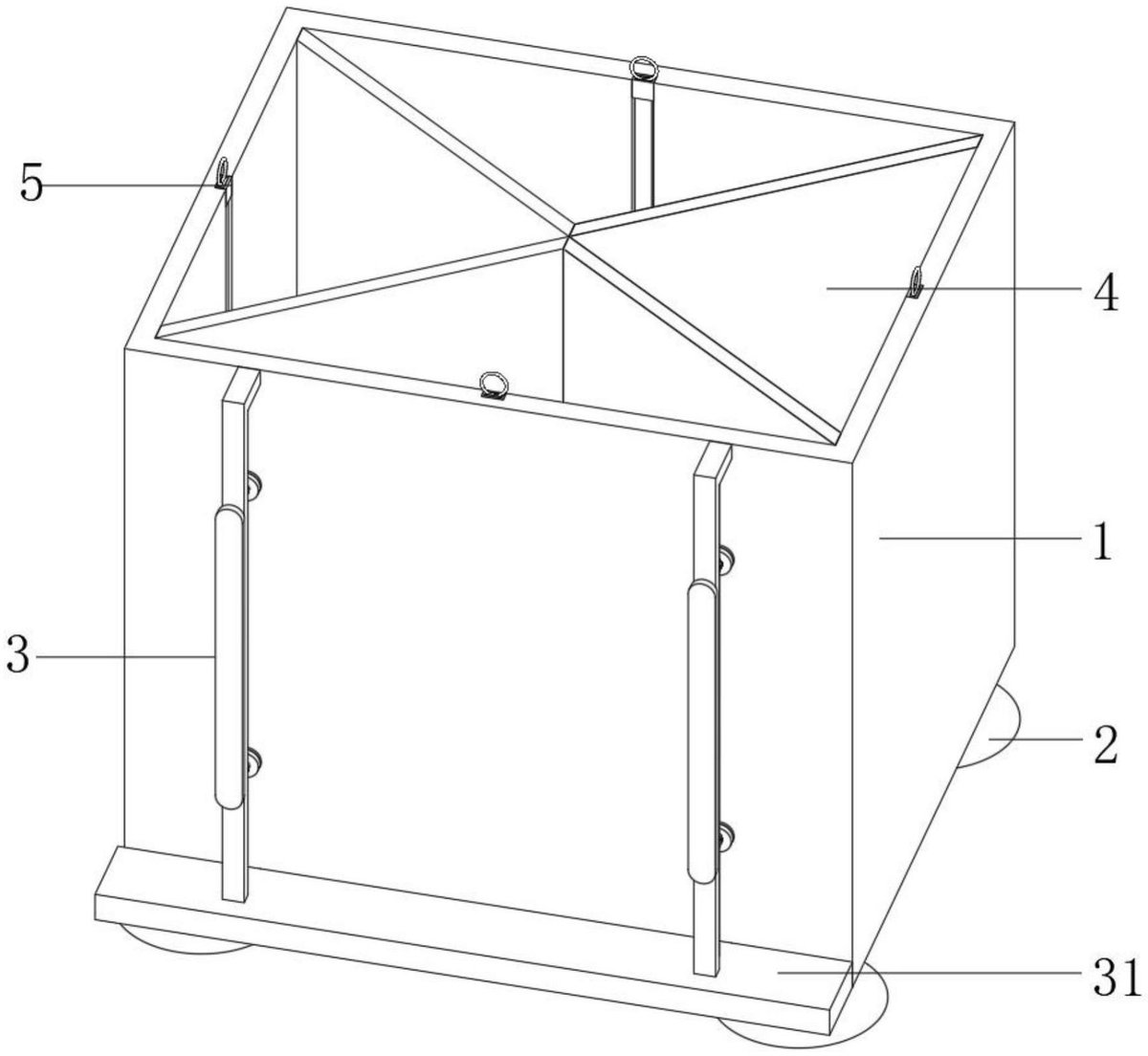 5
4
1
3
2
31