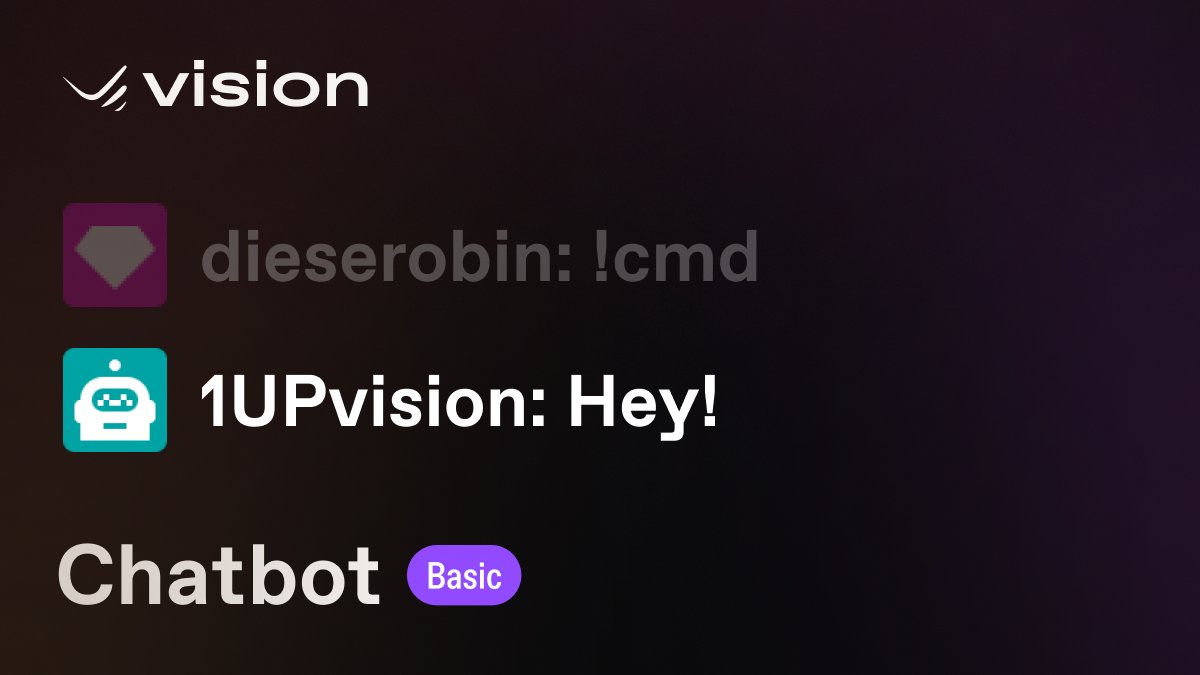 vision

dieserobin: !cmd

1UPvision: Hey!

Chatbot Basic