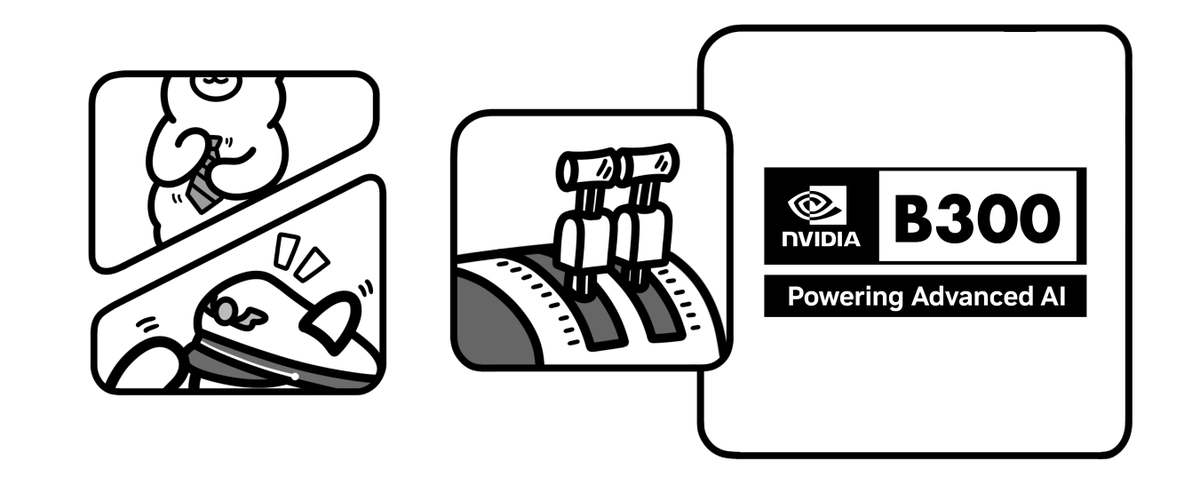 NVIDIA
B300
Powering Advanced AI