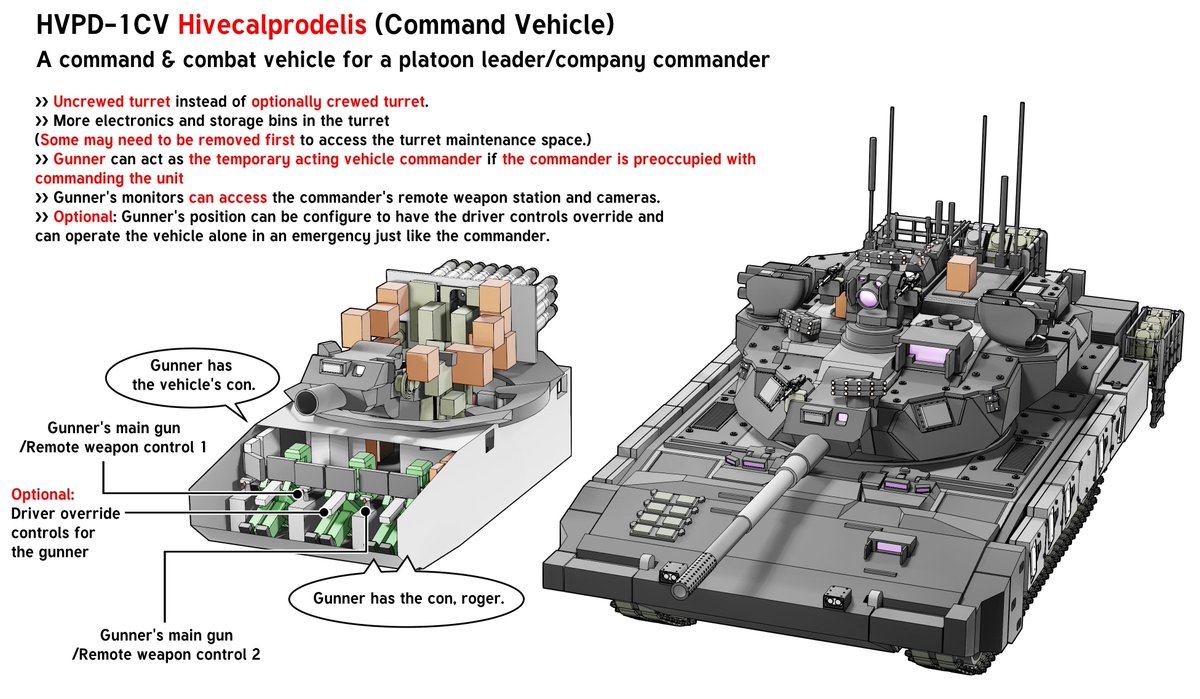 HVPD-1CV Hivecalprodelis (Command Vehicle)

A command & combat vehicle for a platoon leader/company commander

>> Uncrewed turret instead of optionally crewed turret.
>> More electronics and storage bins in the turret
(Some may need to be removed first to access the turret maintenance space.)
>> Gunner can act as the temporary acting vehicle commander if the commander is preoccupied with commanding the unit
>> Gunner's monitors can access the commander's remote weapon station and cameras.
>> Optional: Gunner's position can be configure to have the driver controls override and can operate the vehicle alone in an emergency just like the commander.

Gunner has the vehicle's con.

Gunner's main gun /Remote weapon control 1

Optional:
Driver override controls for the gunner

Gunner has the con, roger.

Gunner's main gun /Remote weapon control 2