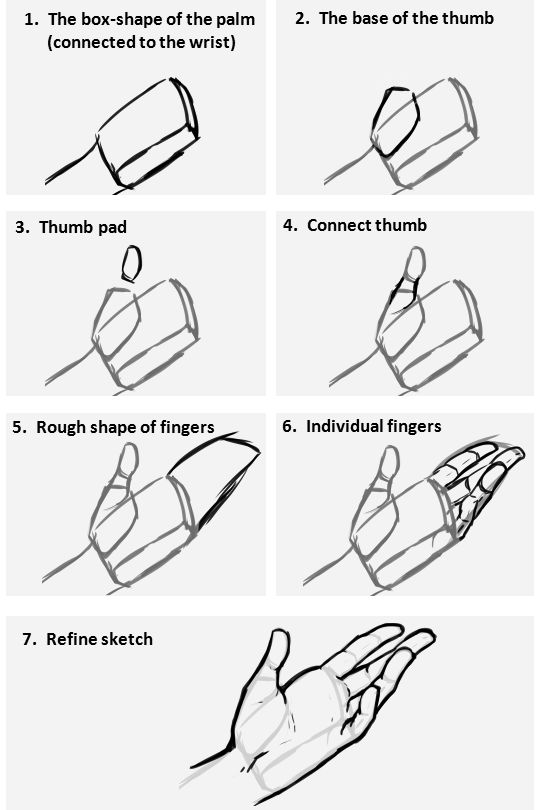 1. The box-shape of the palm (connected to the wrist)

2. The base of the thumb

3. Thumb pad

4. Connect thumb

5. Rough shape of fingers

6. Individual fingers

7. Refine sketch