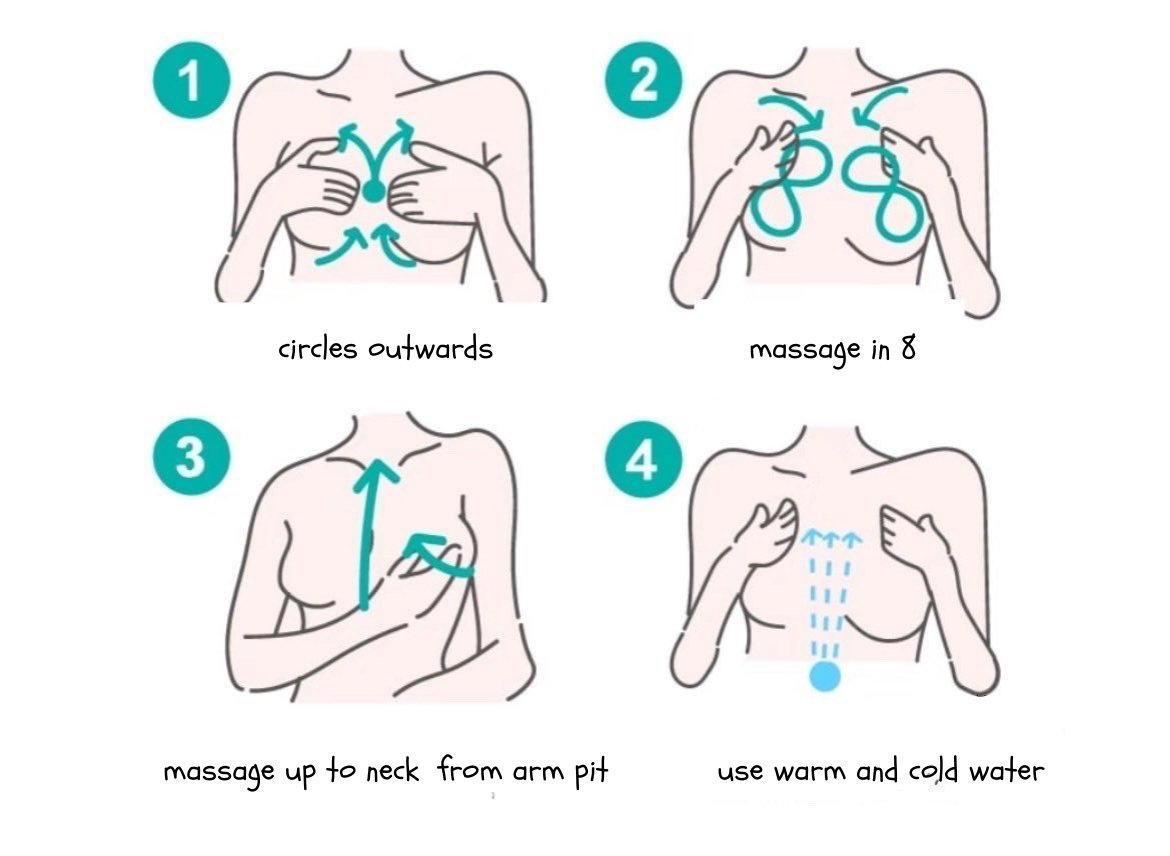 1

circles outwards

2

massage in 8

3

massage up to neck from arm pit

4

use warm and cold water