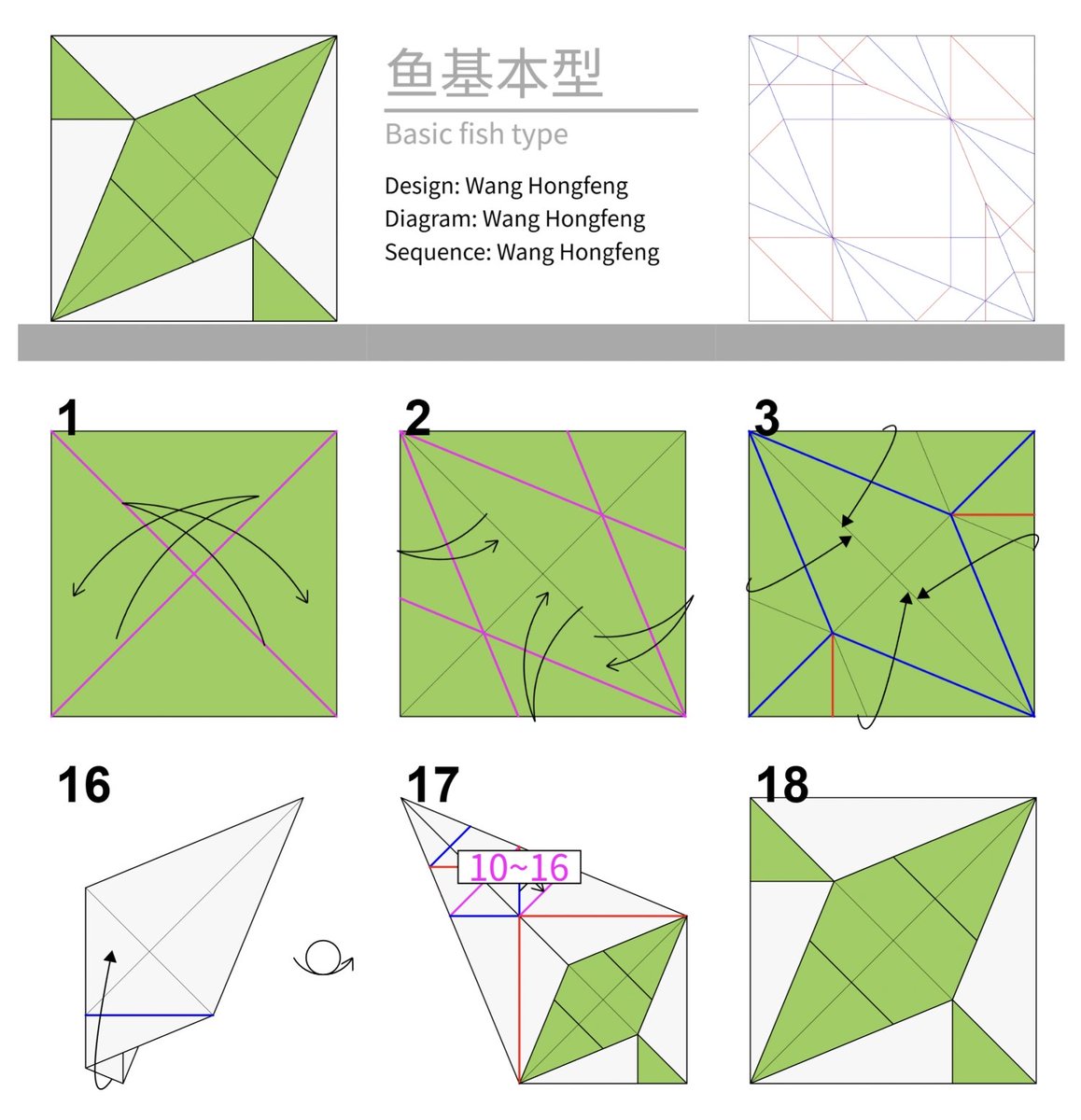 鱼基本型

Basic fish type

Design: Wang Hongfeng
Diagram: Wang Hongfeng
Sequence: Wang Hongfeng

1

2

3

16

17

10~16

18