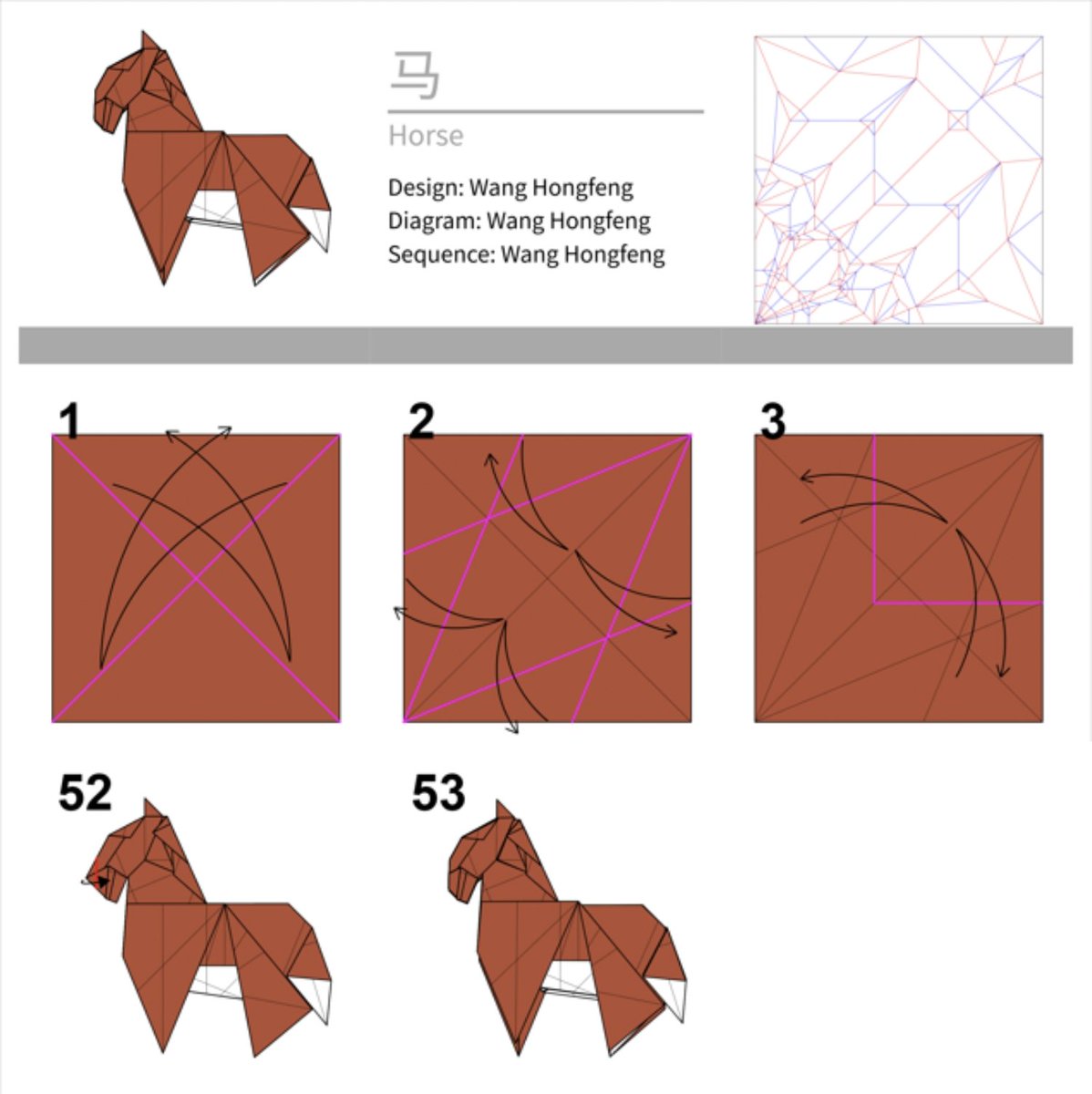 马

Horse

Design: Wang Hongfeng
Diagram: Wang Hongfeng
Sequence: Wang Hongfeng

1

2

3

52

53