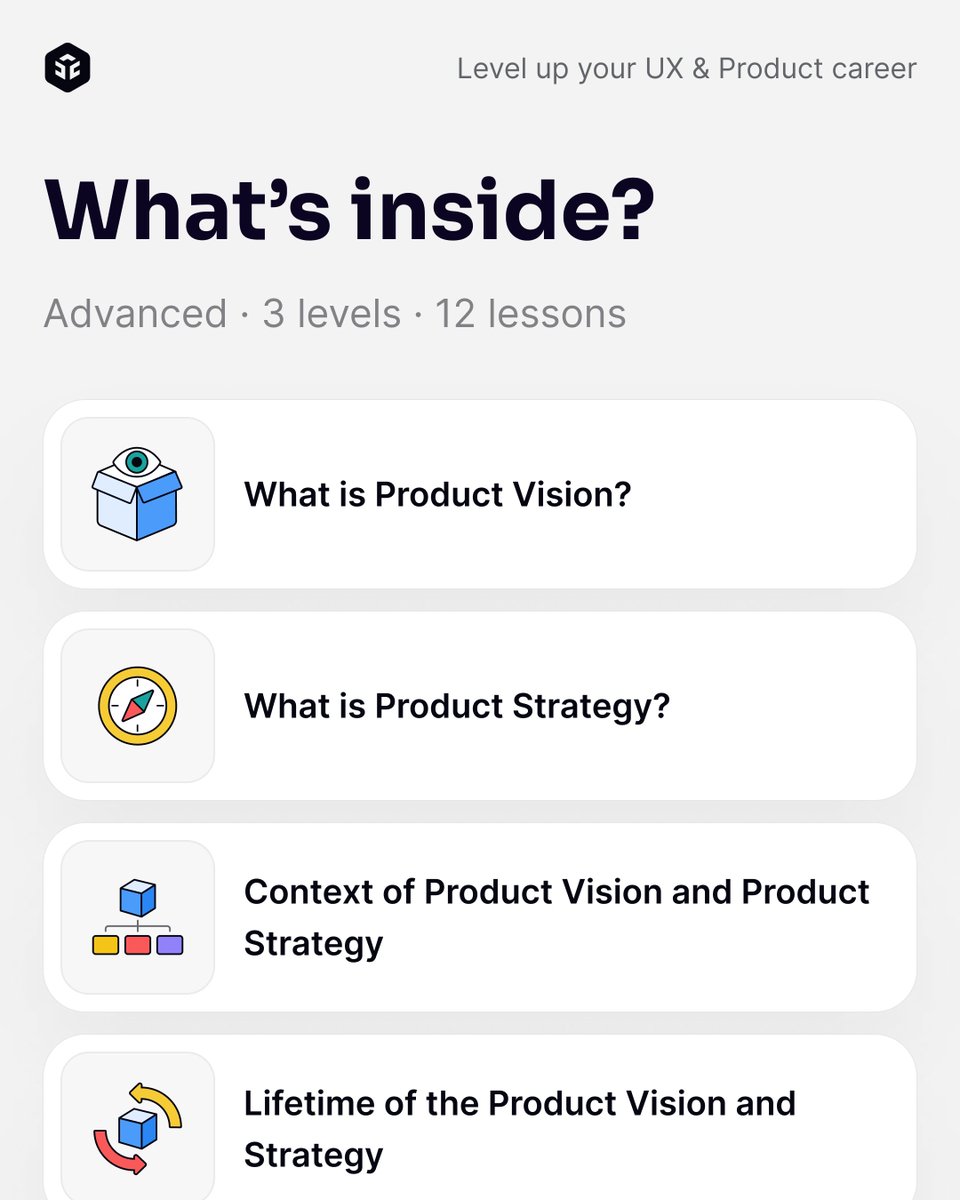 Level up your UX & Product career

What's inside?

Advanced · 3 levels · 12 lessons

What is Product Vision?

What is Product Strategy?

Context of Product Vision and Product Strategy

Lifetime of the Product Vision and Strategy