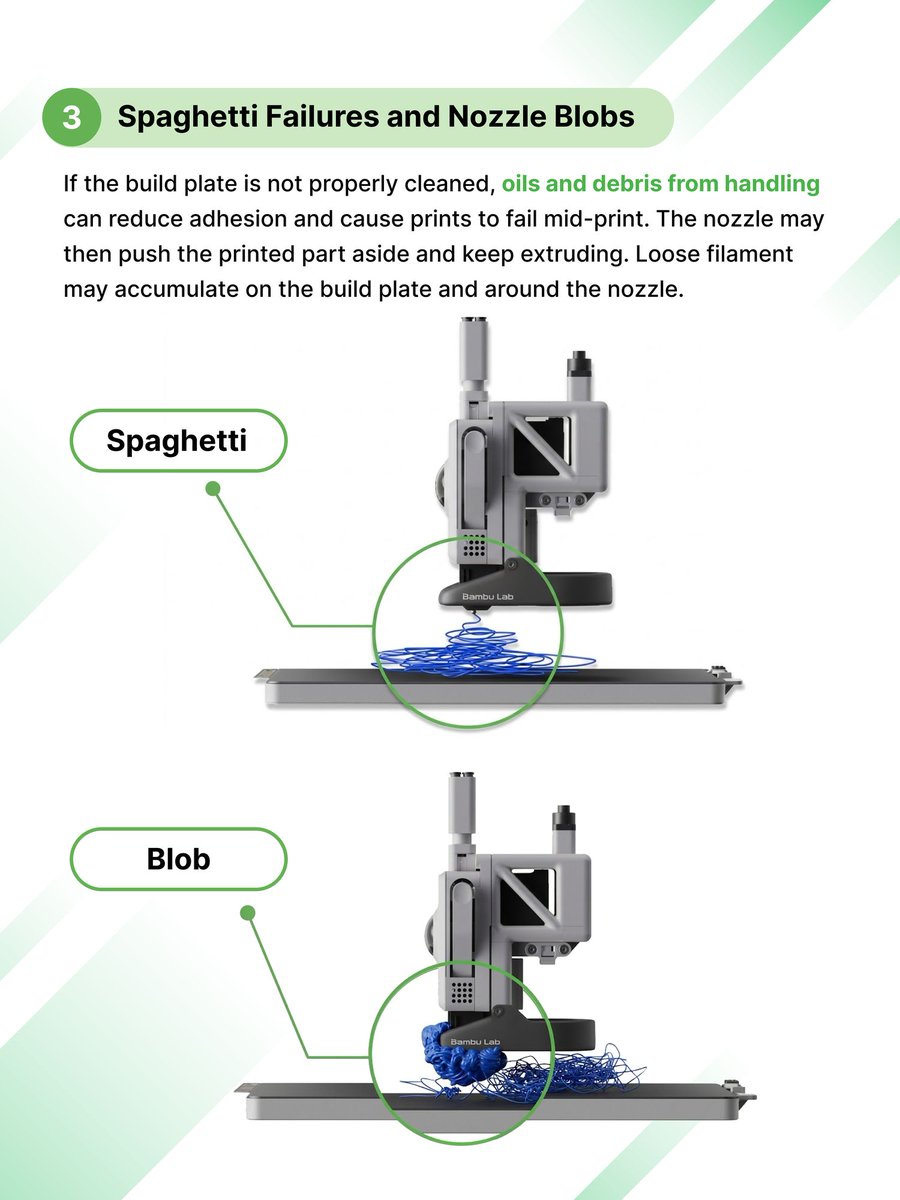 3 Spaghetti Failures and Nozzle Blobs

If the build plate is not properly cleaned, oils and debris from handling can reduce adhesion and cause prints to fail mid-print. The nozzle may then push the printed part aside and keep extruding. Loose filament may accumulate on the build plate and around the nozzle.

Spaghetti

Bambu Lab

Blob

Bambu Lab