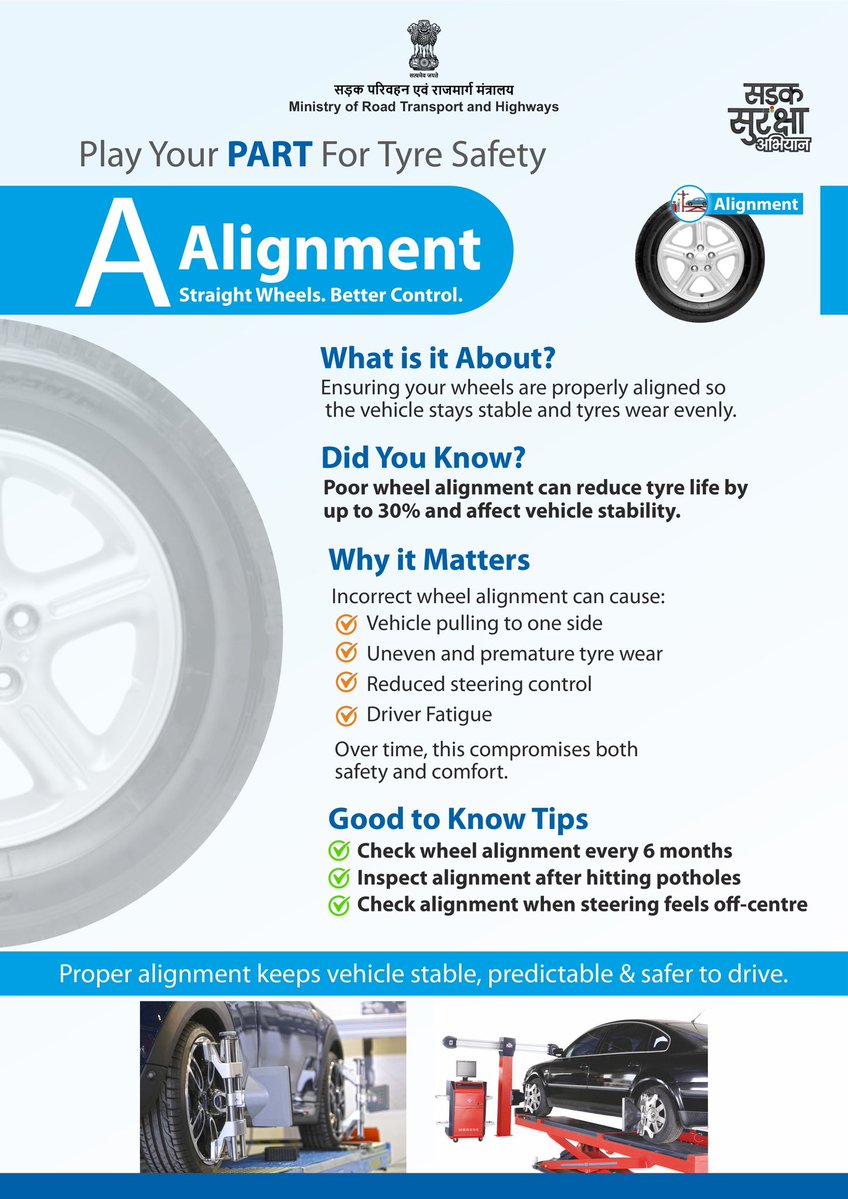 सत्यमेव जयते
सड़क परिवहन एवं राजमार्ग मंत्रालय
Ministry of Road Transport and Highways

सड़क सुरक्षा अभियान

Play Your PART For Tyre Safety

A Alignment
Straight Wheels. Better Control.

Alignment

What is it About?
Ensuring your wheels are properly aligned so the vehicle stays stable and tyres wear evenly.

Did You Know?
Poor wheel alignment can reduce tyre life by up to 30% and affect vehicle stability.

Why it Matters
Incorrect wheel alignment can cause:
Vehicle pulling to one side
Uneven and premature tyre wear
Reduced steering control
Driver Fatigue
Over time, this compromises both safety and comfort.

Good to Know Tips
Check wheel alignment every 6 months
Inspect alignment after hitting potholes
Check alignment when steering feels off-centre

Proper alignment keeps vehicle stable, predictable & safer to drive.