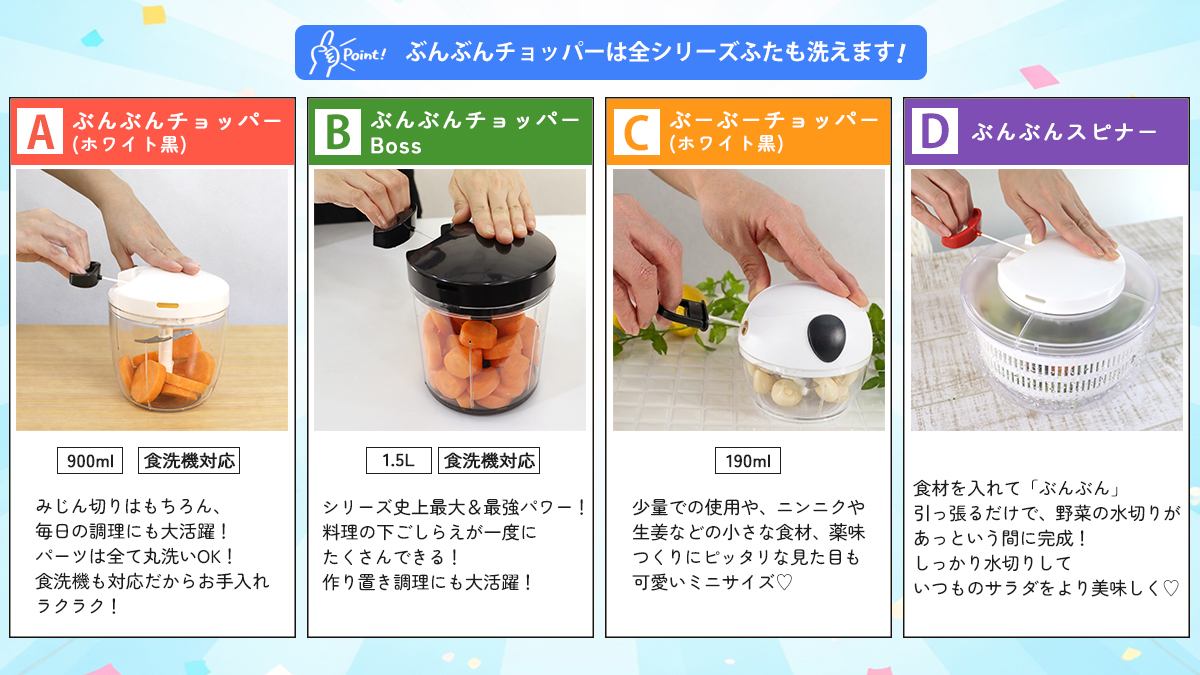 Point! ぶんぶんチョッパーは全シリーズふたも洗えます！

A ぶんぶんチョッパー (ホワイト黒)

900ml 食洗機対応

みじん切りはもちろん、毎日の調理にも大活躍！パーツは全て丸洗いOK！食洗機も対応だからお手入れラクラク！

B ぶんぶんチョッパー Boss

1.5L 食洗機対応

シリーズ史上最大＆最強パワー！料理の下ごしらえが一度にたくさんできる！作り置き調理にも大活躍！

C ぶーぶーチョッパー (ホワイト黒)

190ml

少量での使用や、ニンニクや生姜などの小さな食材、薬味つくりにピッタリな見た目も可愛いミニサイズ♡

D ぶんぶんスピナー

食材を入れて「ぶんぶん」引っ張るだけで、野菜の水切りがあっという間に完成！しっかり水切りしていつものサラダをより美味しく♡