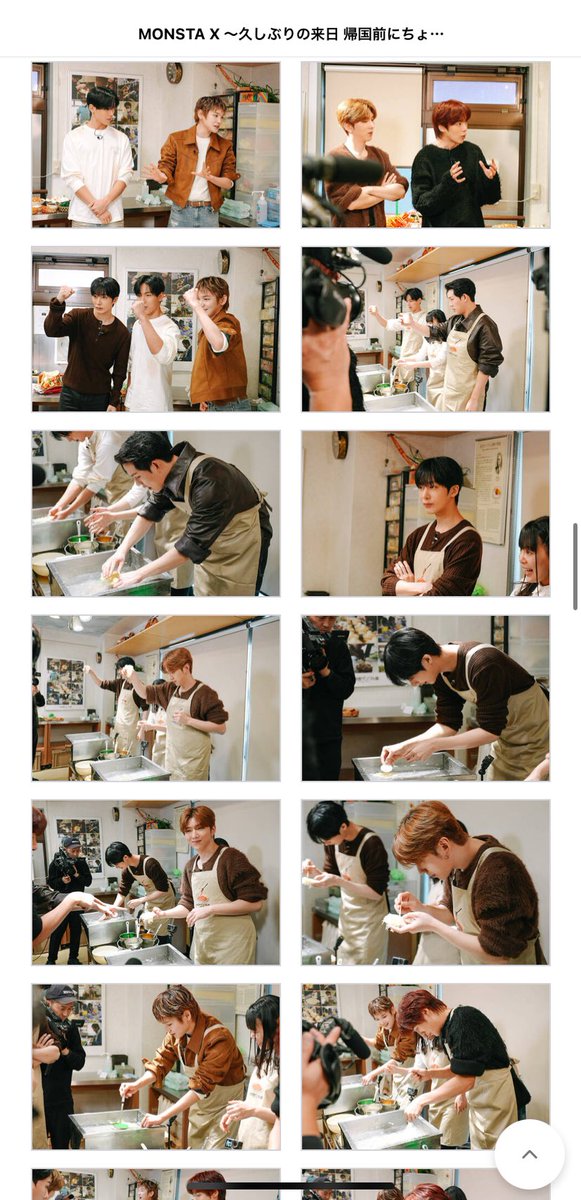 MONSTA X ～久しぶりの来日 帰国前にちょ…