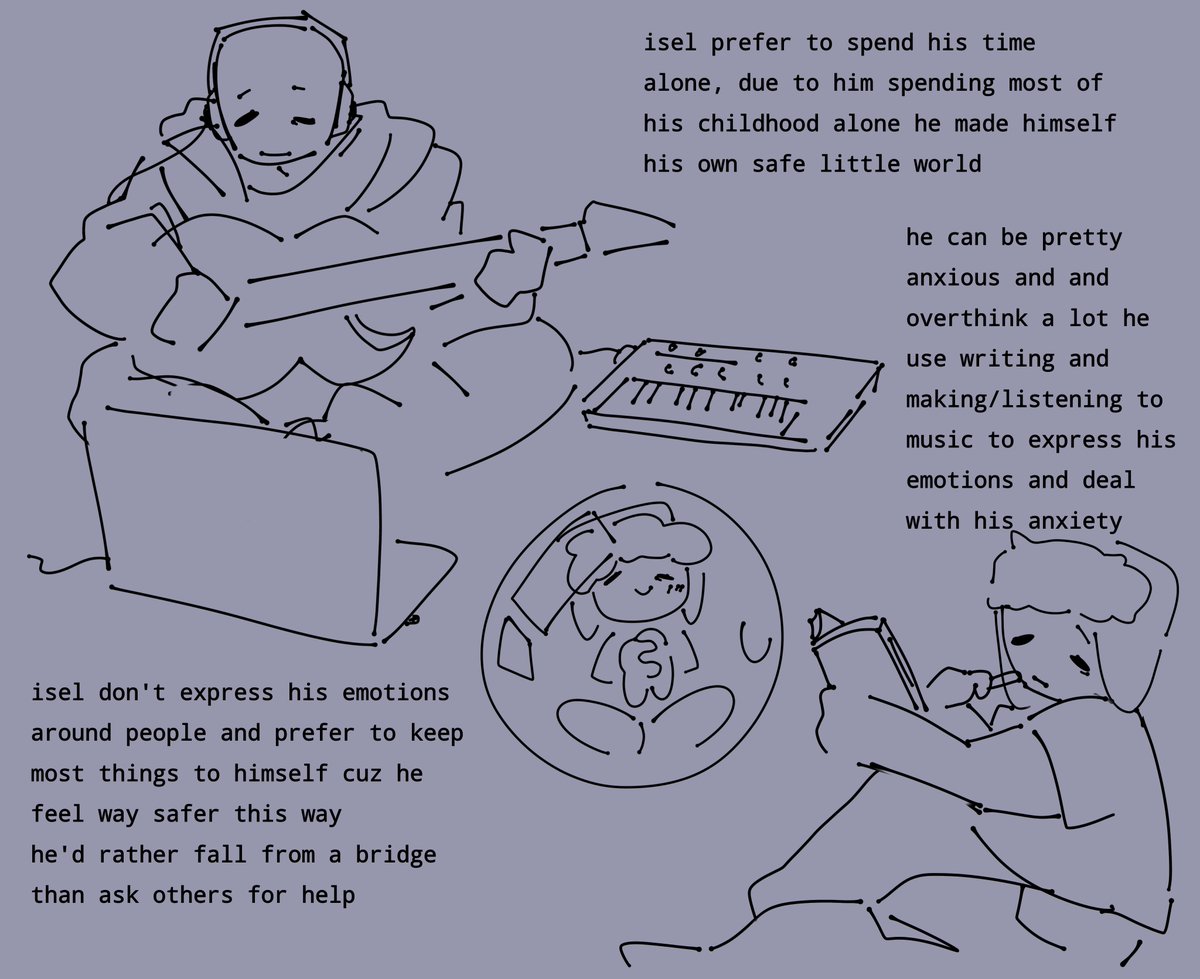 isel prefer to spend his time alone, due to him spending most of his childhood alone he made himself his own safe little world

he can be pretty anxious and and overthink a lot he use writing and making/listening to music to express his emotions and deal with his anxiety

isel don't express his emotions around people and prefer to keep most things to himself cuz he feel way safer this way
he'd rather fall from a bridge than ask others for help