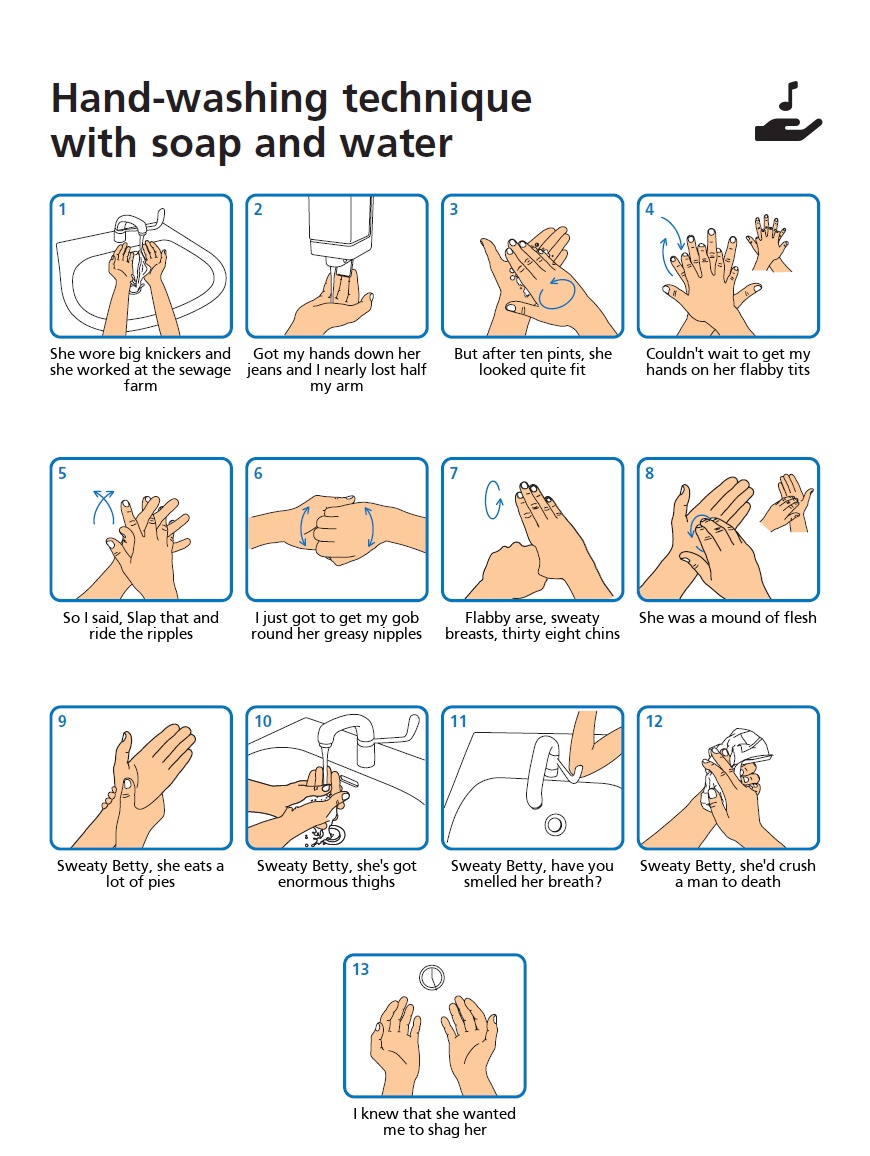 Hand-washing technique with soap and water

1
She wore big knickers and she worked at the sewage farm

2
Got my hands down her jeans and I nearly lost half my arm

3
But after ten pints, she looked quite fit

4
Couldn't wait to get my hands on her flabby tits

5
So I said, Slap that and ride the ripples

6
I just got to get my gob round her greasy nipples

7
Flabby arse, sweaty breasts, thirty eight chins

8
She was a mound of flesh

9
Sweaty Betty, she eats a lot of pies

10
Sweaty Betty, she's got enormous thighs

11
Sweaty Betty, have you smelled her breath?

12
Sweaty Betty, she'd crush a man to death

13
I knew that she wanted me to shag her