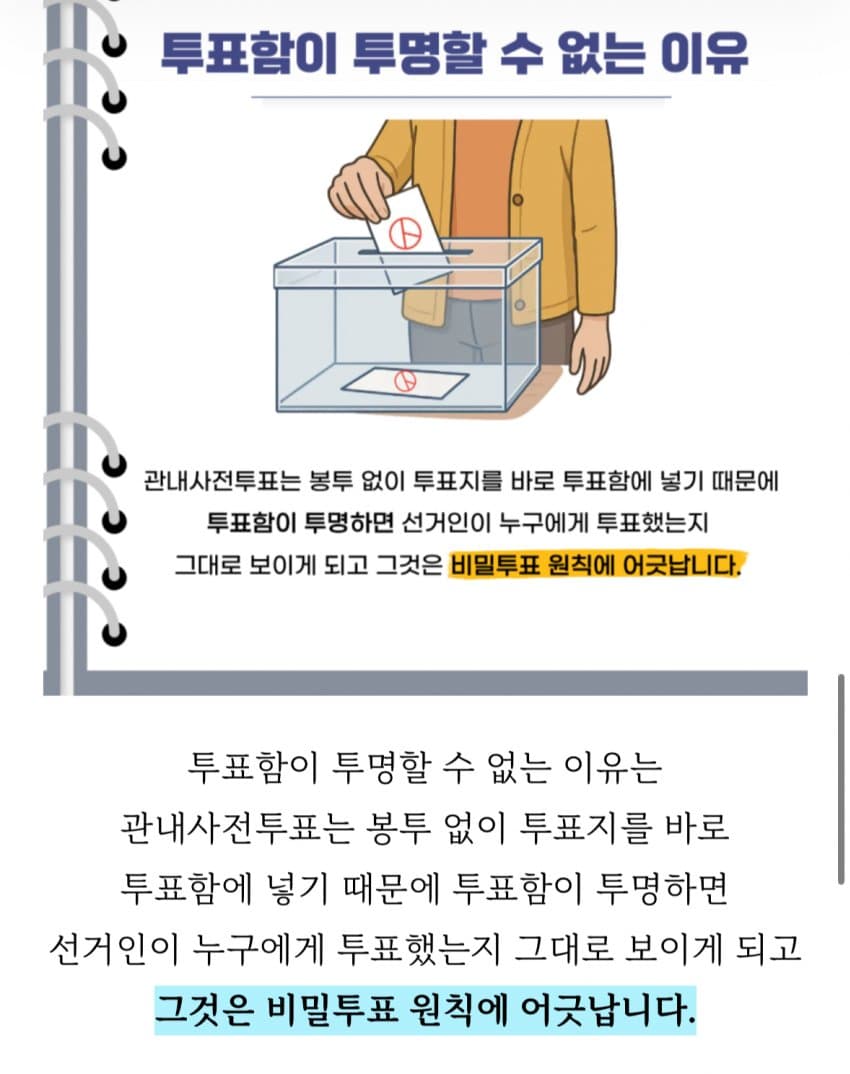 투표함이 투명할 수 없는 이유

관내사전투표는 봉투 없이 투표지를 바로 투표함에 넣기 때문에 투표함이 투명하면 선거인이 누구에게 투표했는지 그대로 보이게 되고 그것은 비밀투표 원칙에 어긋납니다.

투표함이 투명할 수 없는 이유는
관내사전투표는 봉투 없이 투표지를 바로
투표함에 넣기 때문에 투표함이 투명하면
선거인이 누구에게 투표했는지 그대로 보이게 되고
그것은 비밀투표 원칙에 어긋납니다.