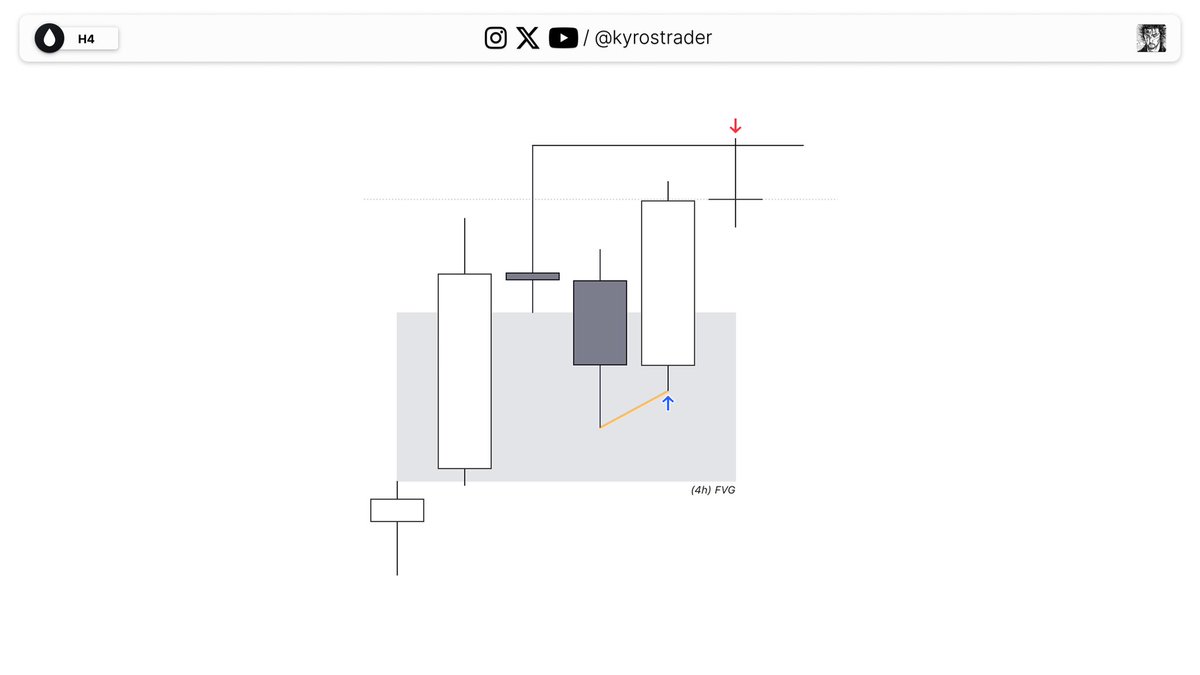 H4

/ @kyrostrader

(4h) FVG